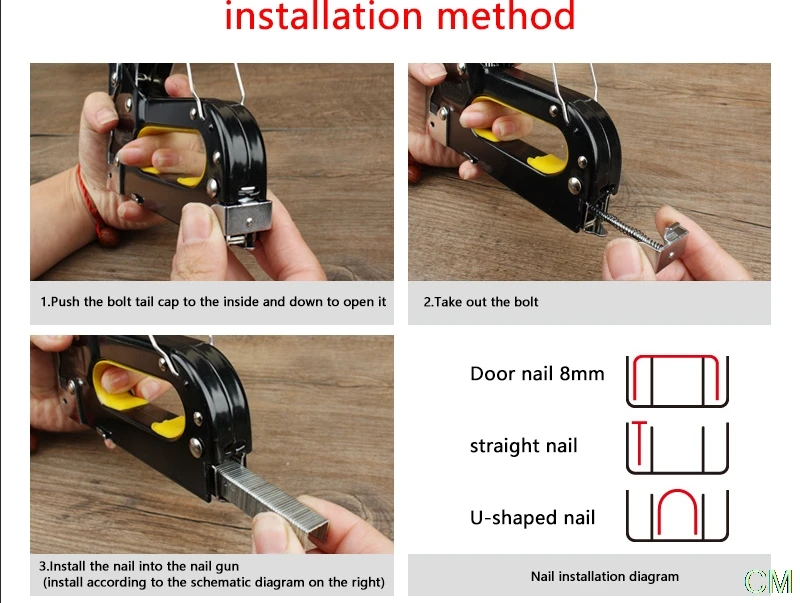 installation method

1.Push the bolt tail cap to the inside and down to open it

2.Take out the bolt

3.Install the nail into the nail gun
(install according to the schematic diagram on the right)

Door nail 8mm

straight nail

U-shaped nail

Nail installation diagram

CM