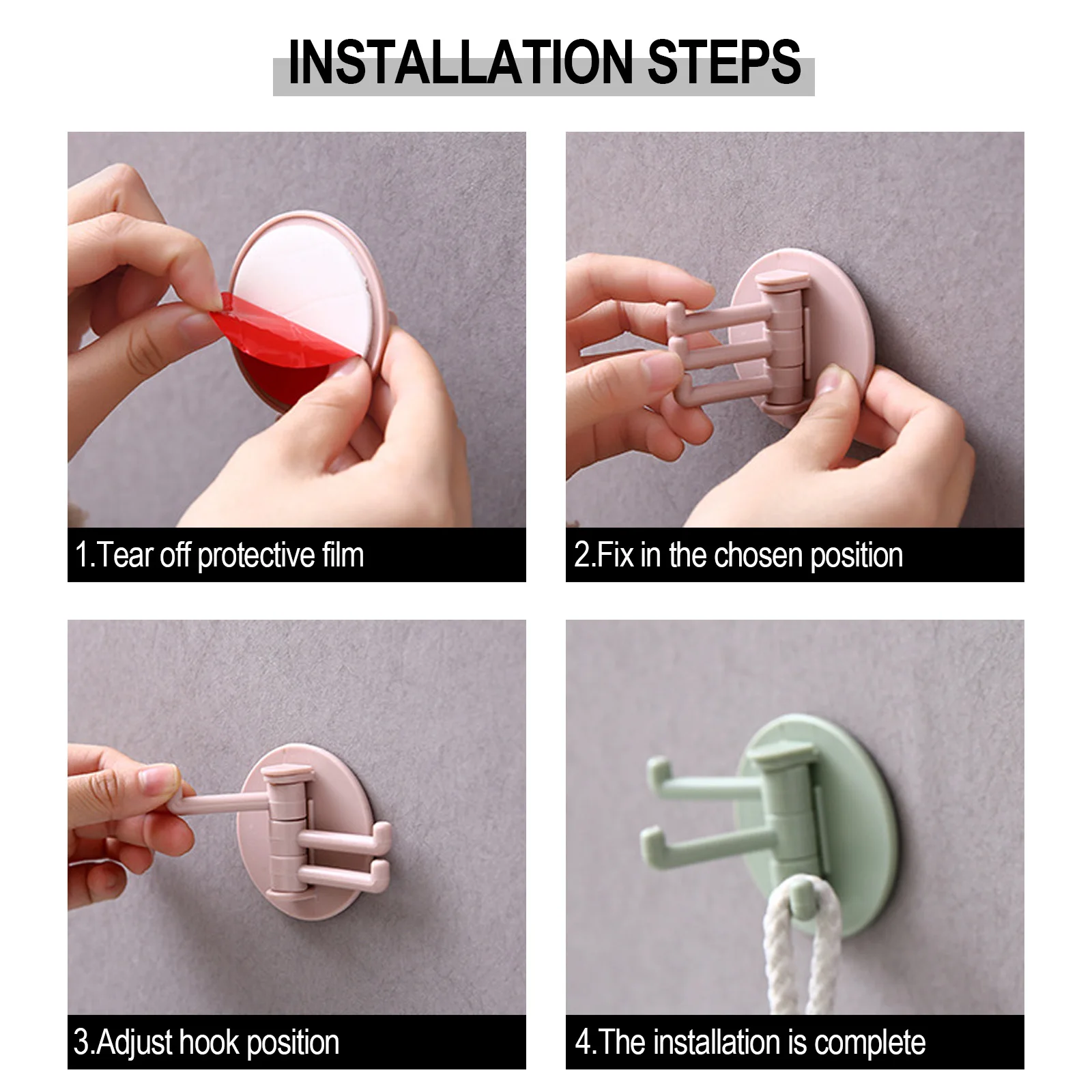 INSTALLATION STEPS

1.Tear off protective film

2.Fix in the chosen position

3.Adjust hook position

4.The installation is complete