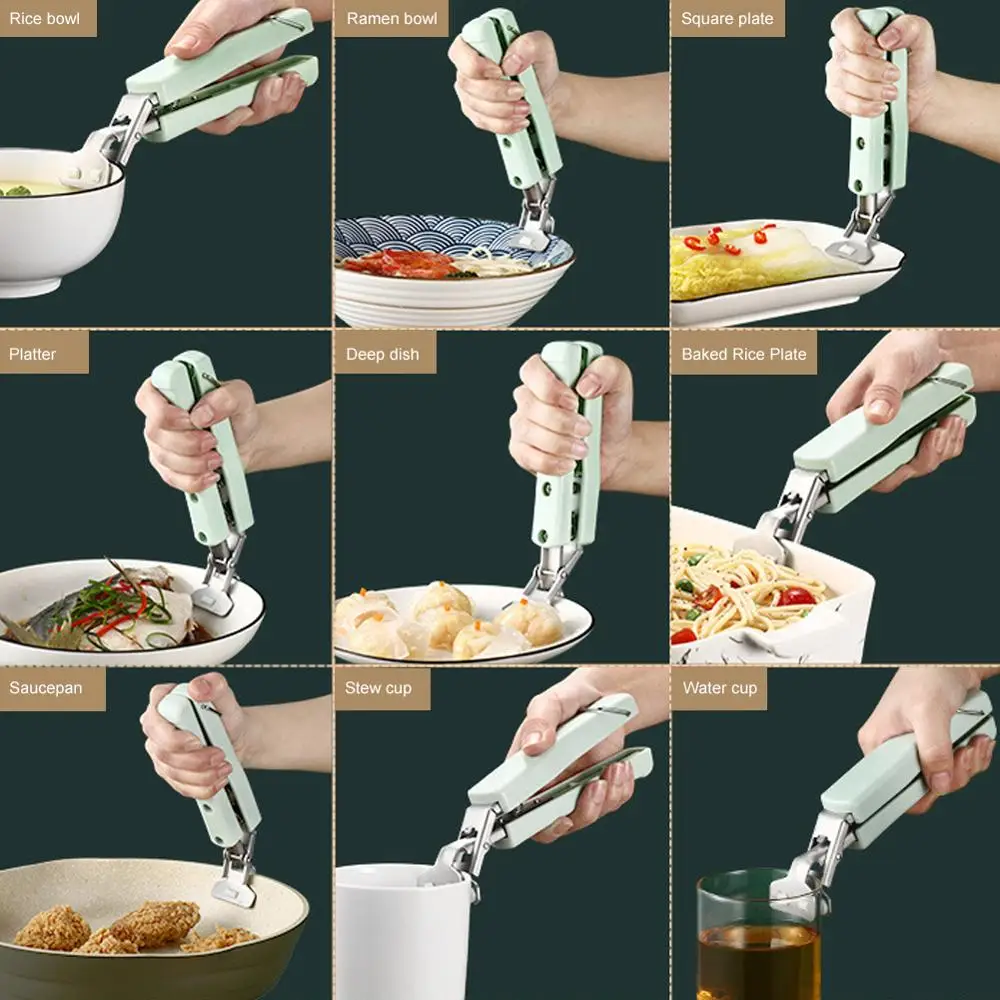 Rice bowl

Ramen bowl

Square plate

Platter

Deep dish

Baked Rice Plate

Saucepan

Stew cup

Water cup