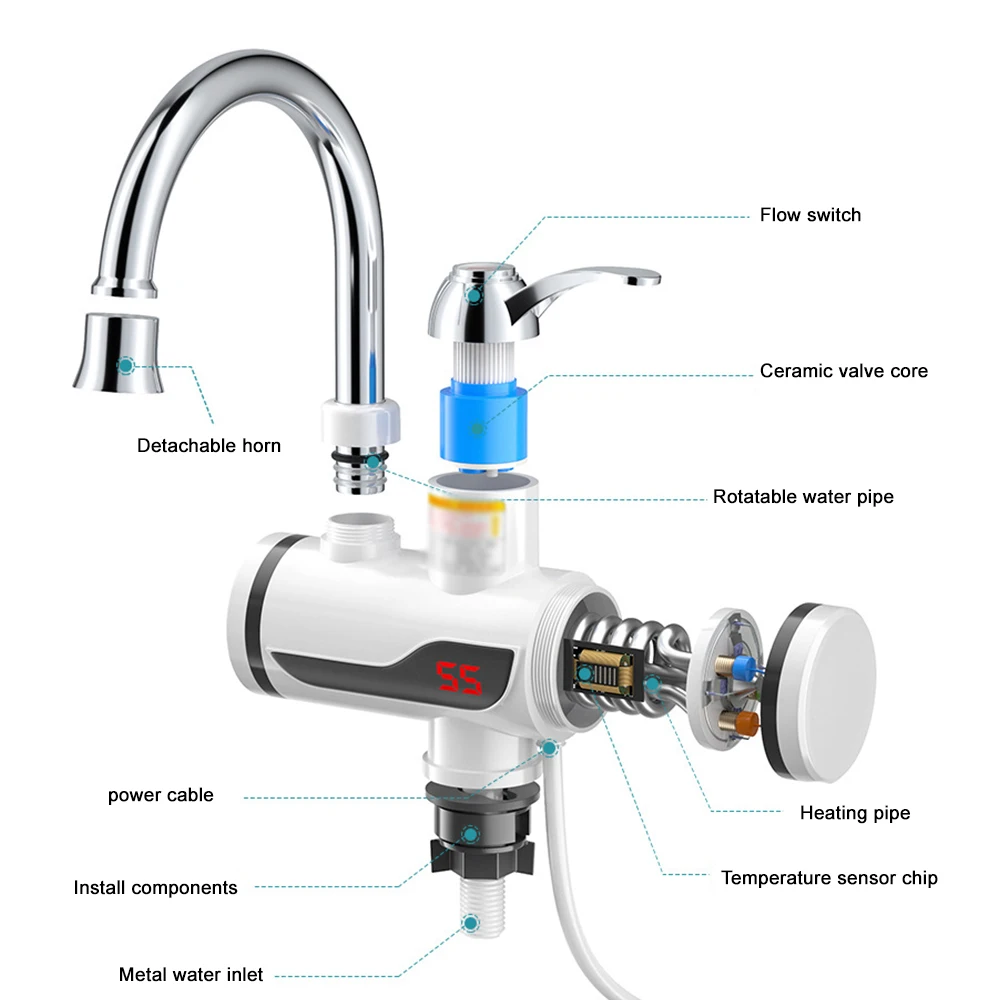 Flow switch

Ceramic valve core

Detachable horn

Rotatable water pipe

55

power cable

Heating pipe

Install components

Temperature sensor chip

Metal water inlet