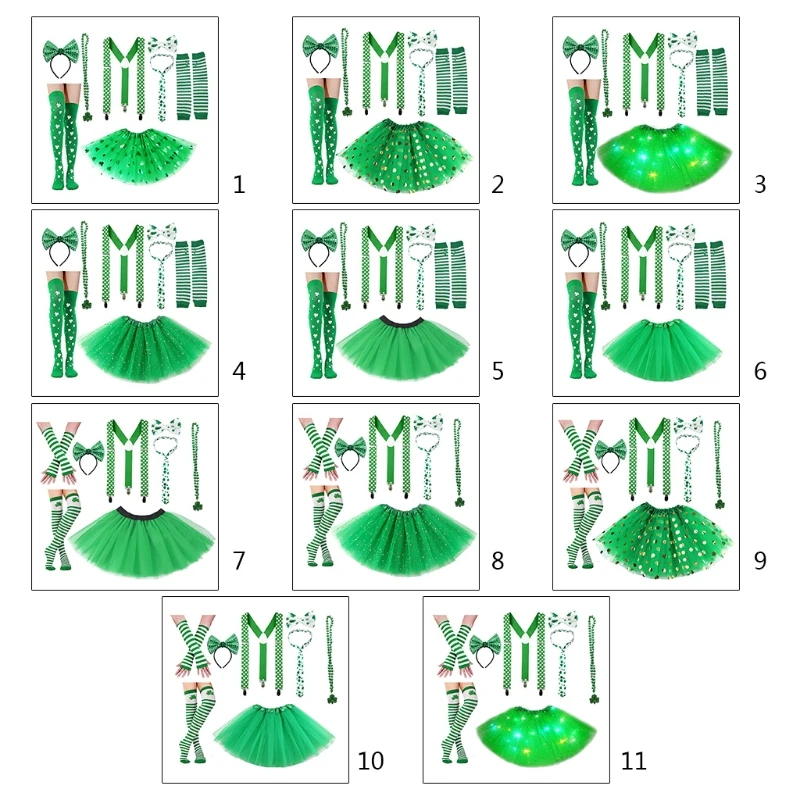 1

2

3

4

5

6

7

8

9

10

11