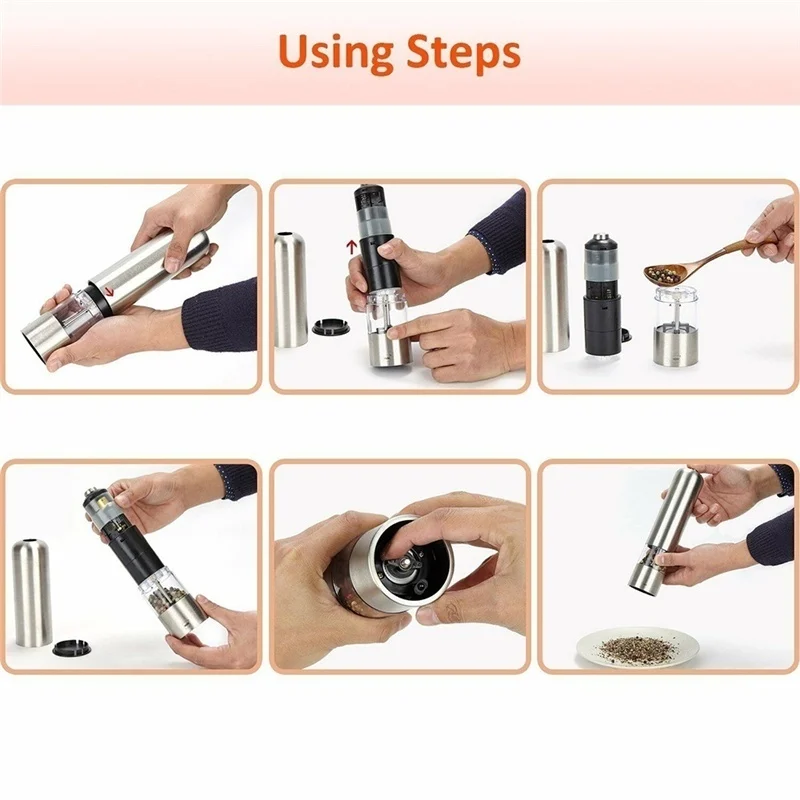 Using Steps