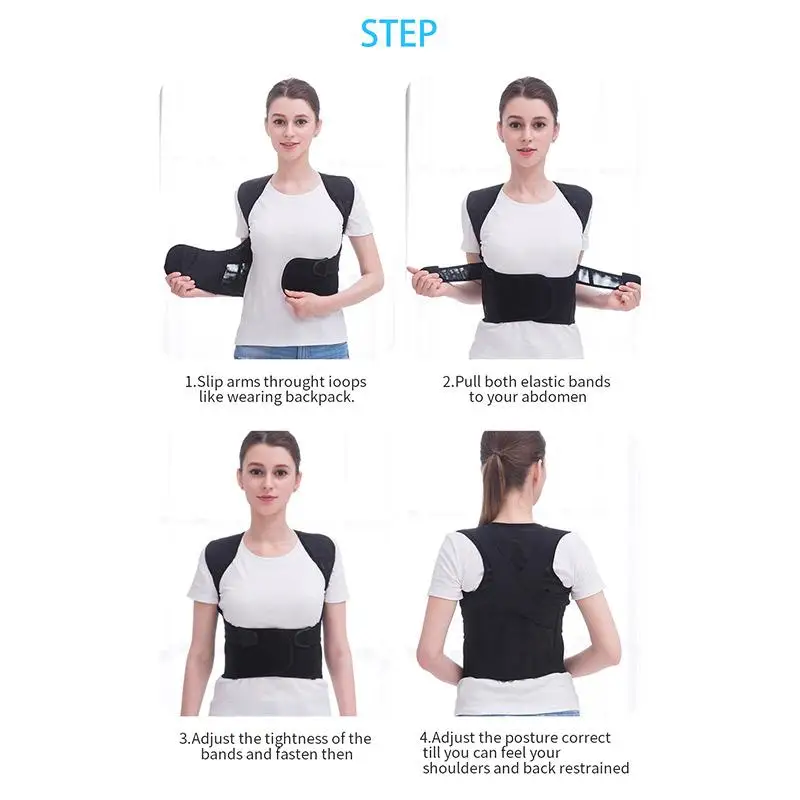 STEP

1.Slip arms throught ioops like wearing backpack.

2.Pull both elastic bands to your abdomen

3.Adjust the tightness of the bands and fasten then

4.Adjust the posture correct till you can feel your shoulders and back restrained