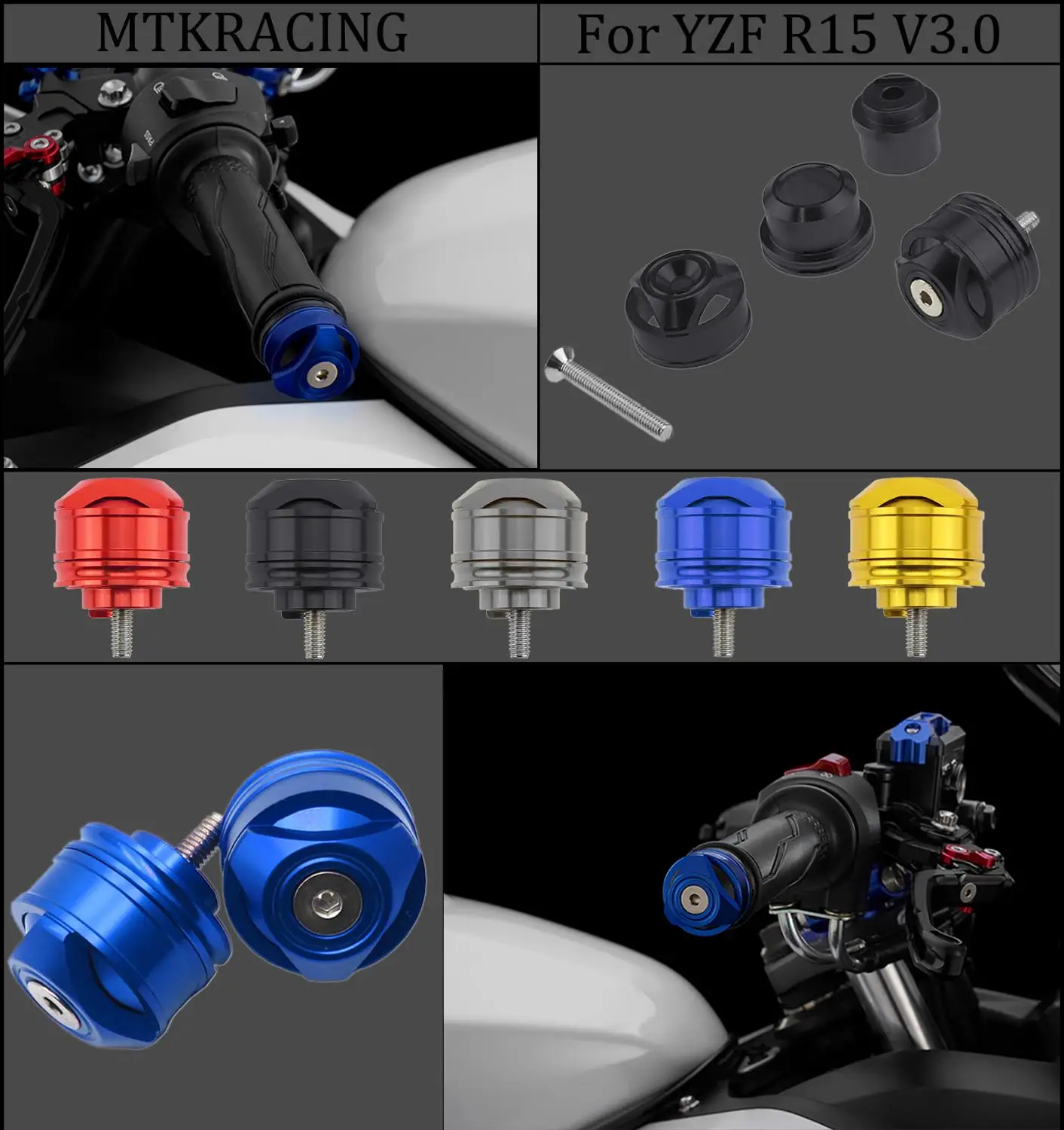 MTKRACING

For YZF R15 V3.0