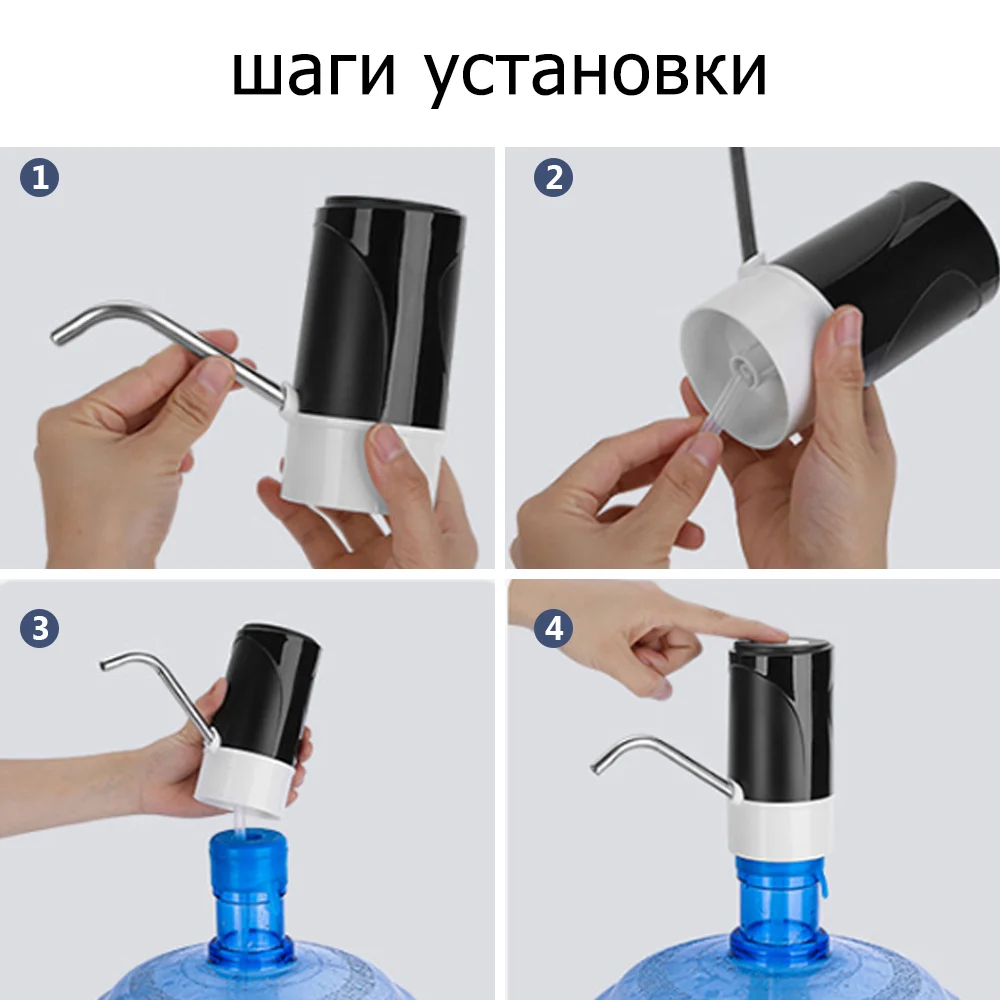 шаги установки

1

2

3

4