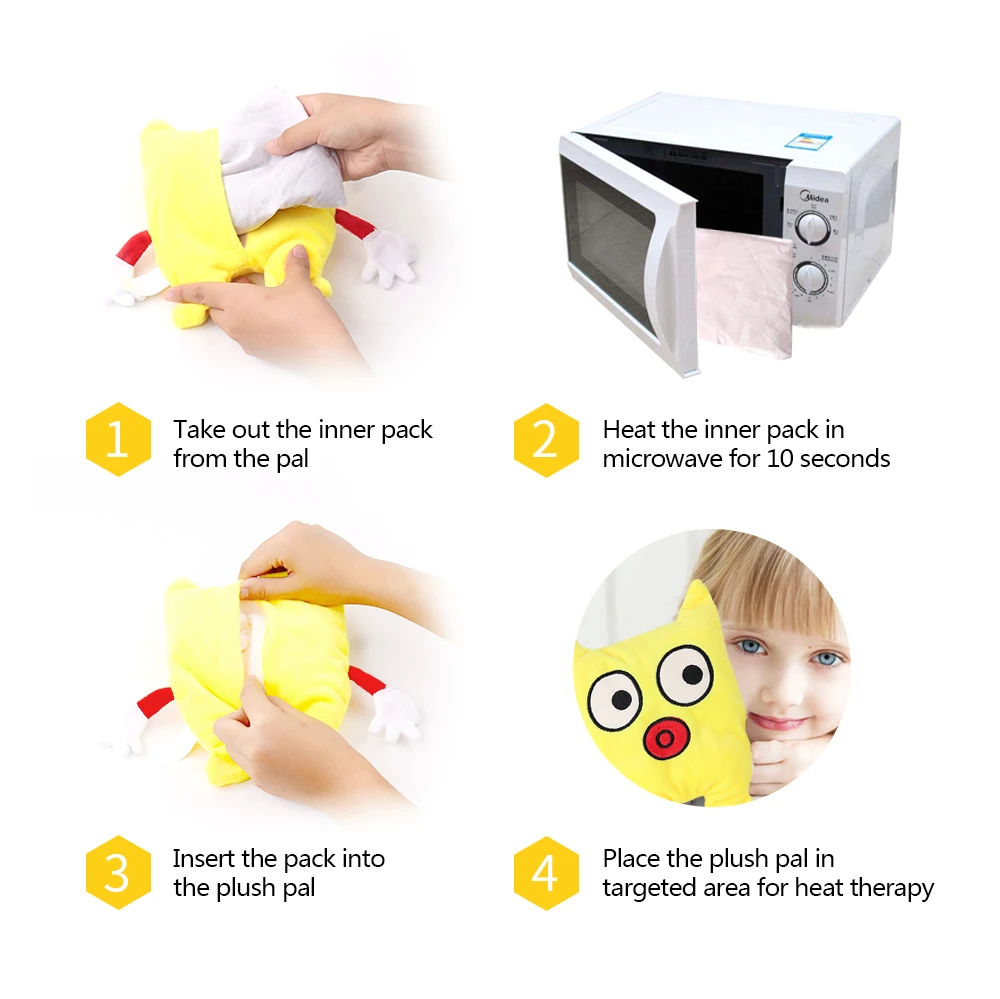 Midea

1 Take out the inner pack from the pal

2 Heat the inner pack in microwave for 10 seconds

3 Insert the pack into the plush pal

4 Place the plush pal in targeted area for heat therapy