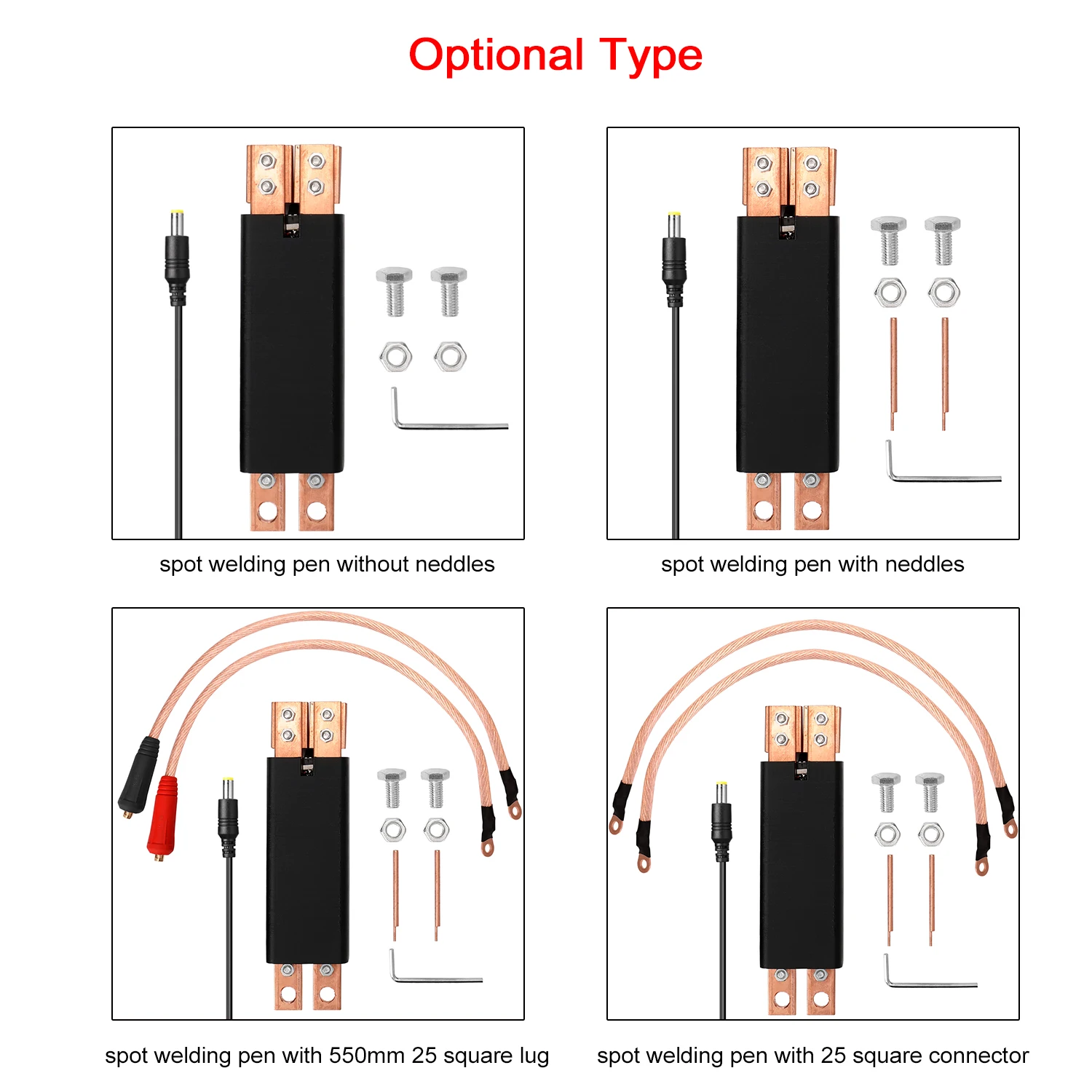 Optional Type

spot welding pen without neddles

spot welding pen with neddles

spot welding pen with 550mm 25 square lug

spot welding pen with 25 square connector