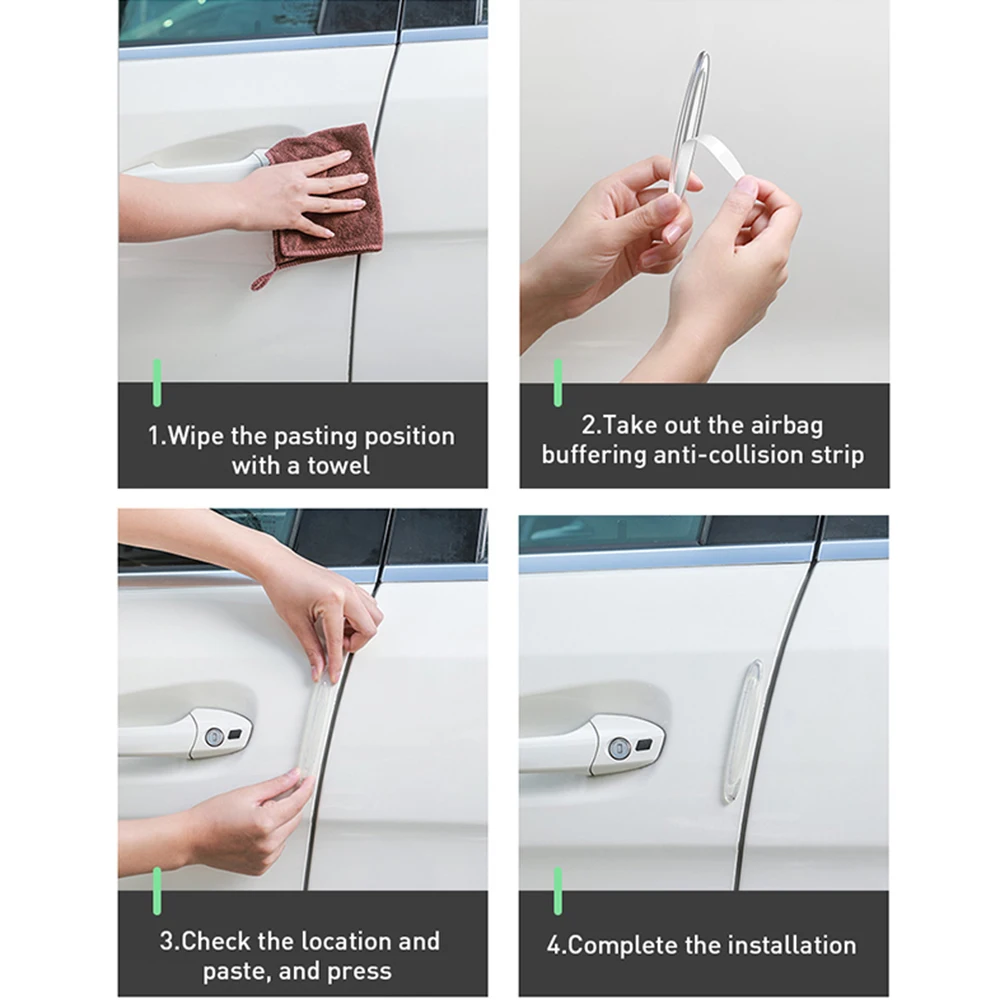 1.Wipe the pasting position with a towel

2.Take out the airbag buffering anti-collision strip

3.Check the location and paste, and press

4.Complete the installation