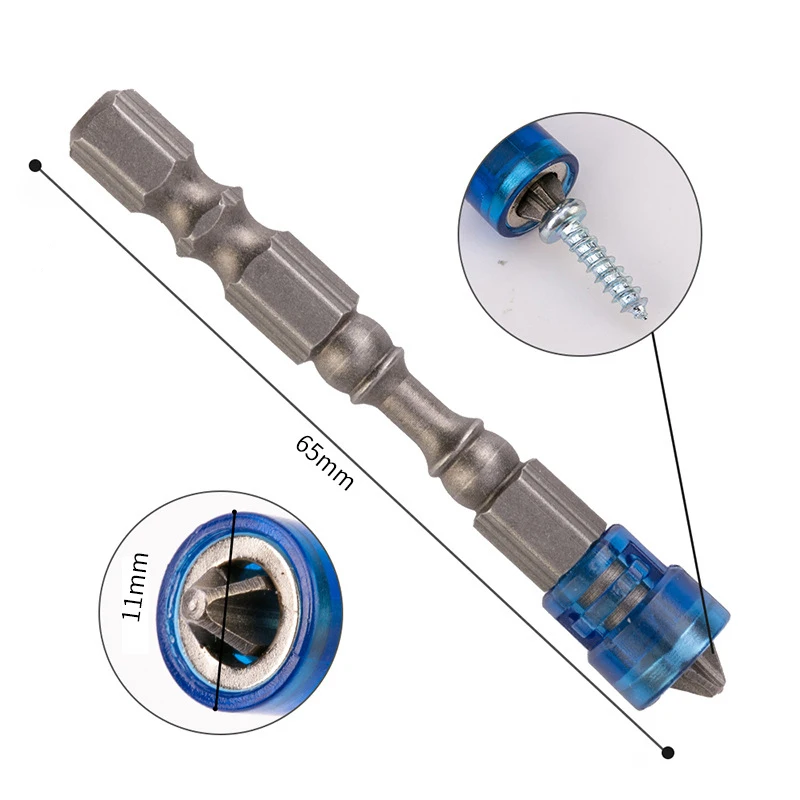 65mm

11mm