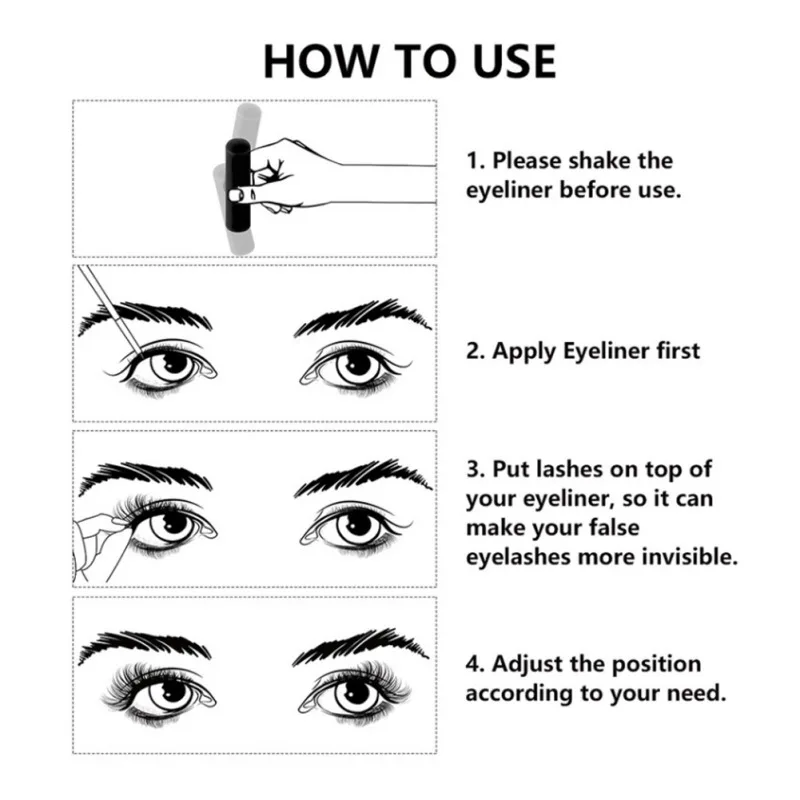 HOW TO USE

1. Please shake the eyeliner before use.

2. Apply Eyeliner first

3. Put lashes on top of your eyeliner, so it can make your false eyelashes more invisible.

4. Adjust the position according to your need.