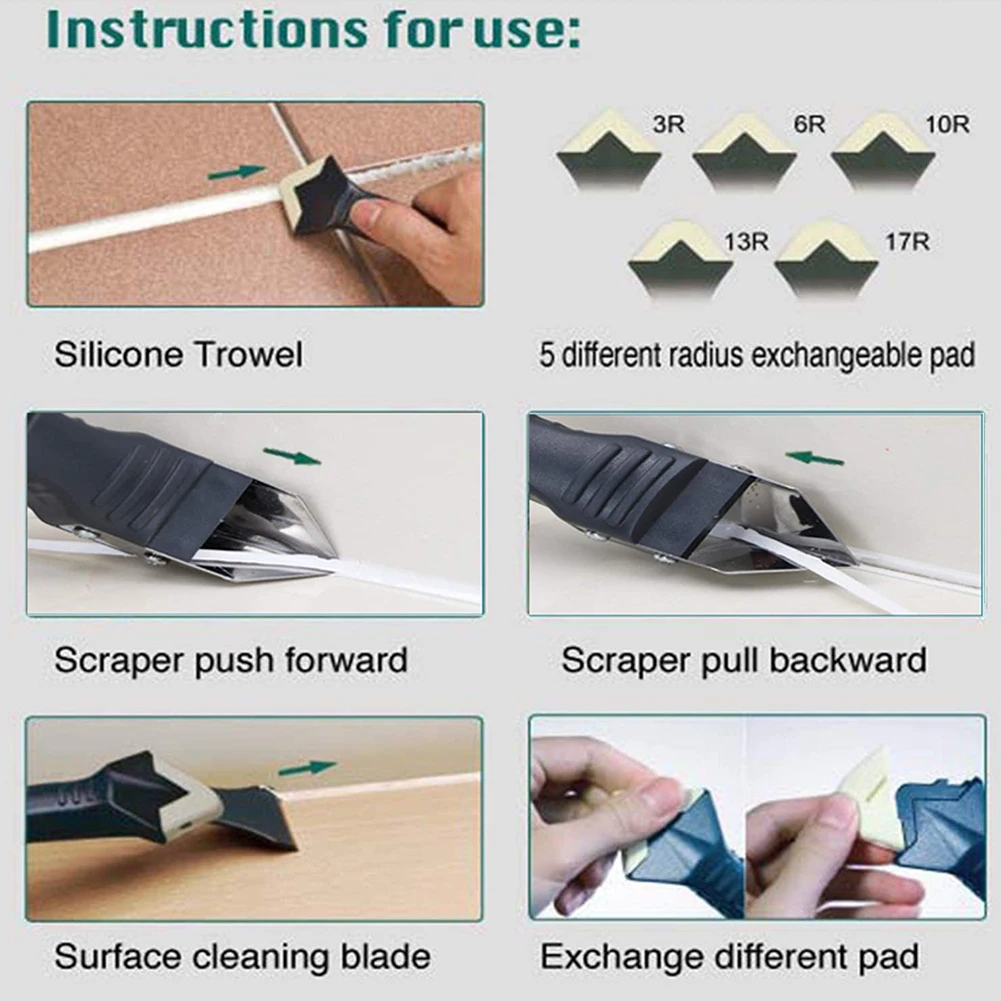 Instructions for use:

3R
6R
10R
13R
17R

Silicone Trowel

5 different radius exchangeable pad

Scraper push forward

Scraper pull backward

Surface cleaning blade

Exchange different pad