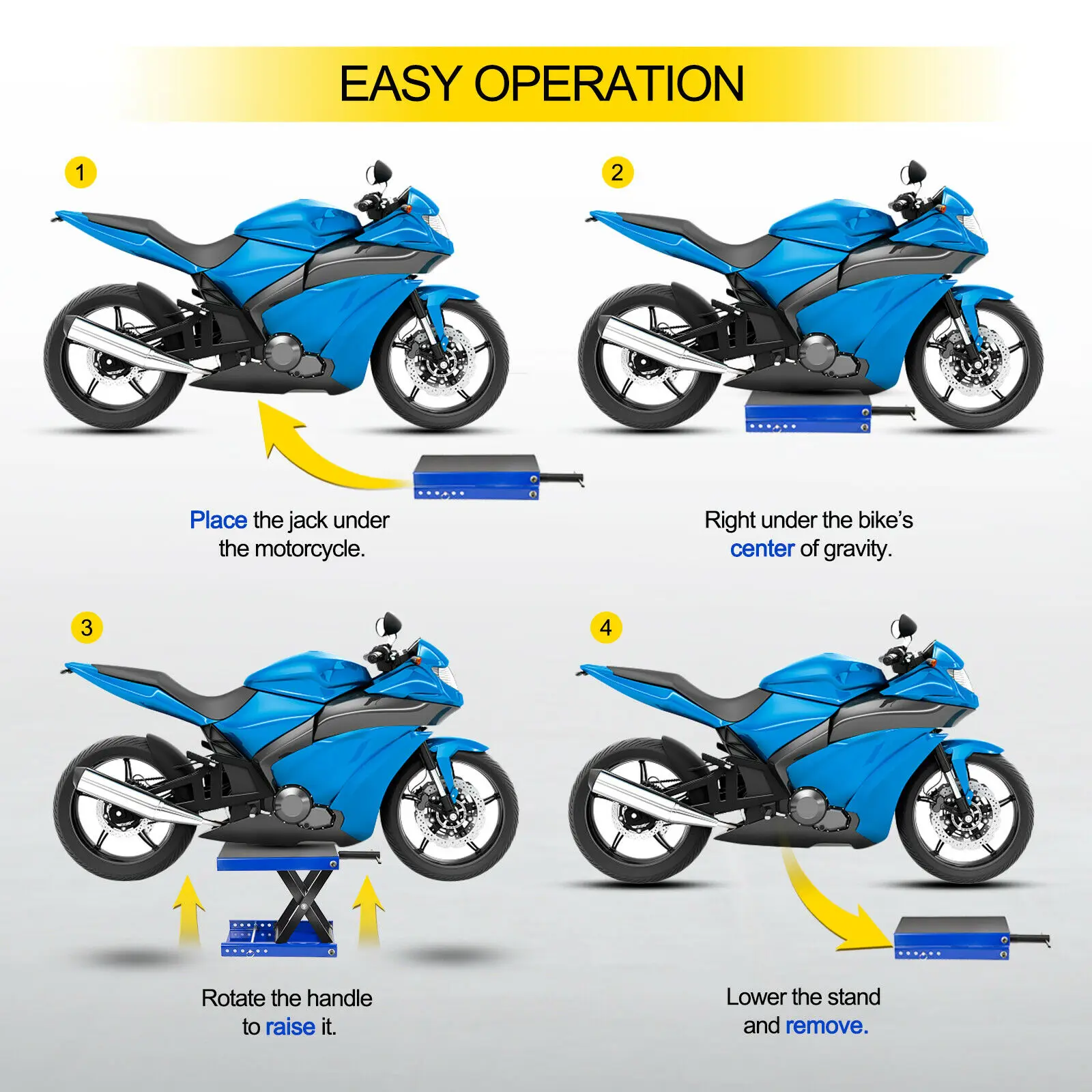 EASY OPERATION

1

Place the jack under the motorcycle.

2

Right under the bike's center of gravity.

3

Rotate the handle to raise it.

4

Lower the stand and remove.