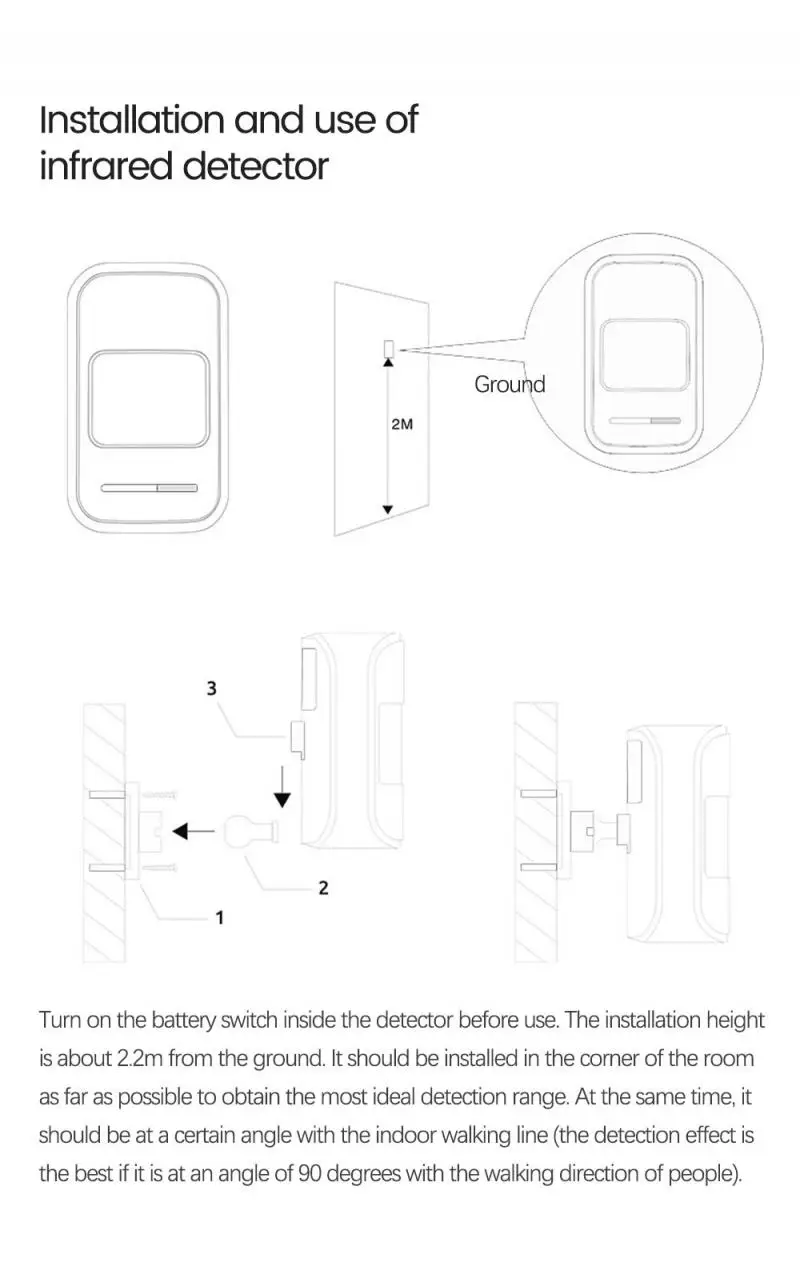 Installation and use of infrared detector

2M

Ground

3

2

1

Turn on the battery switch inside the detector before use. The installation height is about 2.2m from the ground. It should be installed in the corner of the room as far as possible to obtain the most ideal detection range. At the same time, it should be at a certain angle with the indoor walking line (the detection effect is the best if it is at an angle of 90 degrees with the walking direction of people).