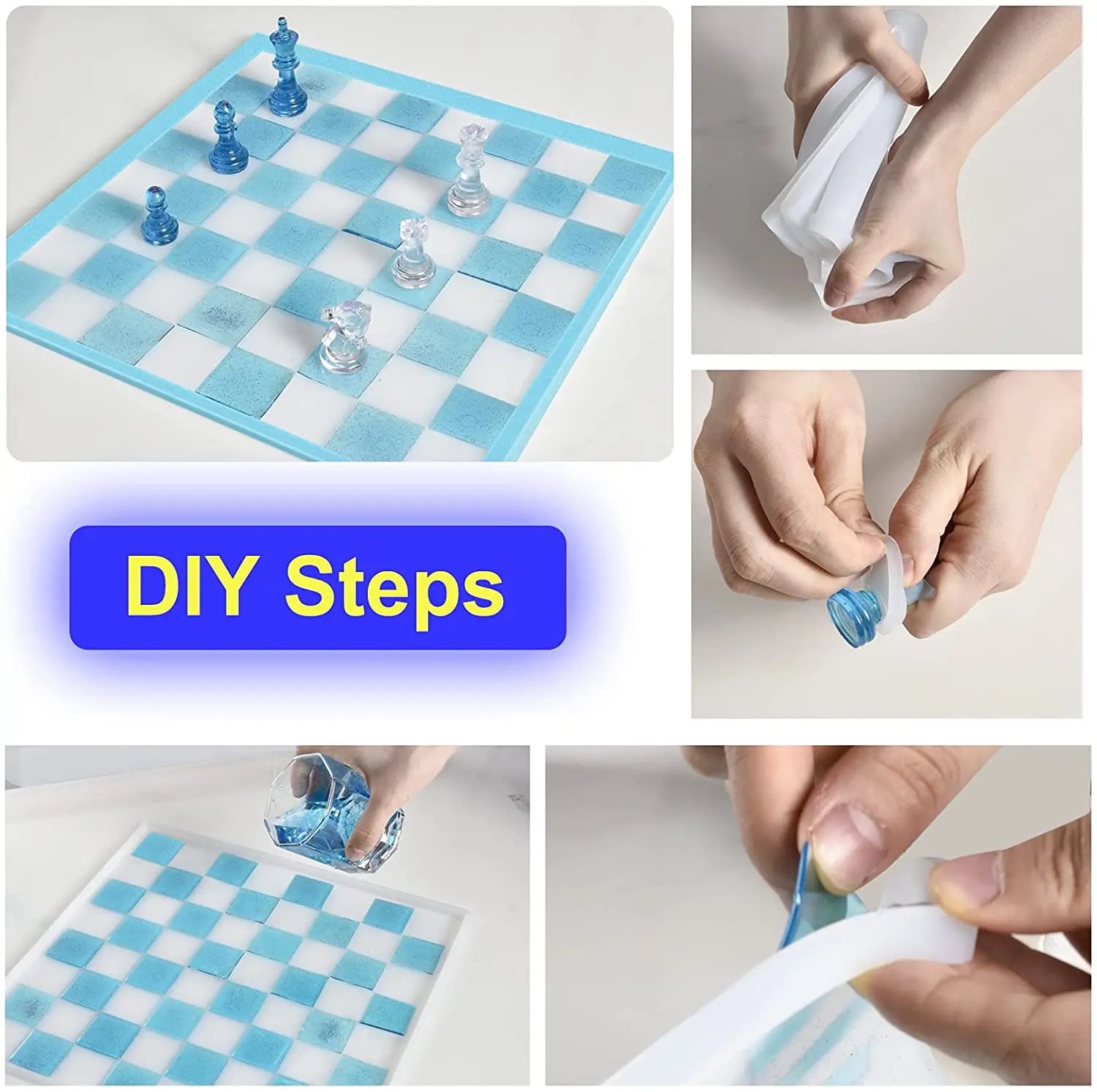 DIY Steps