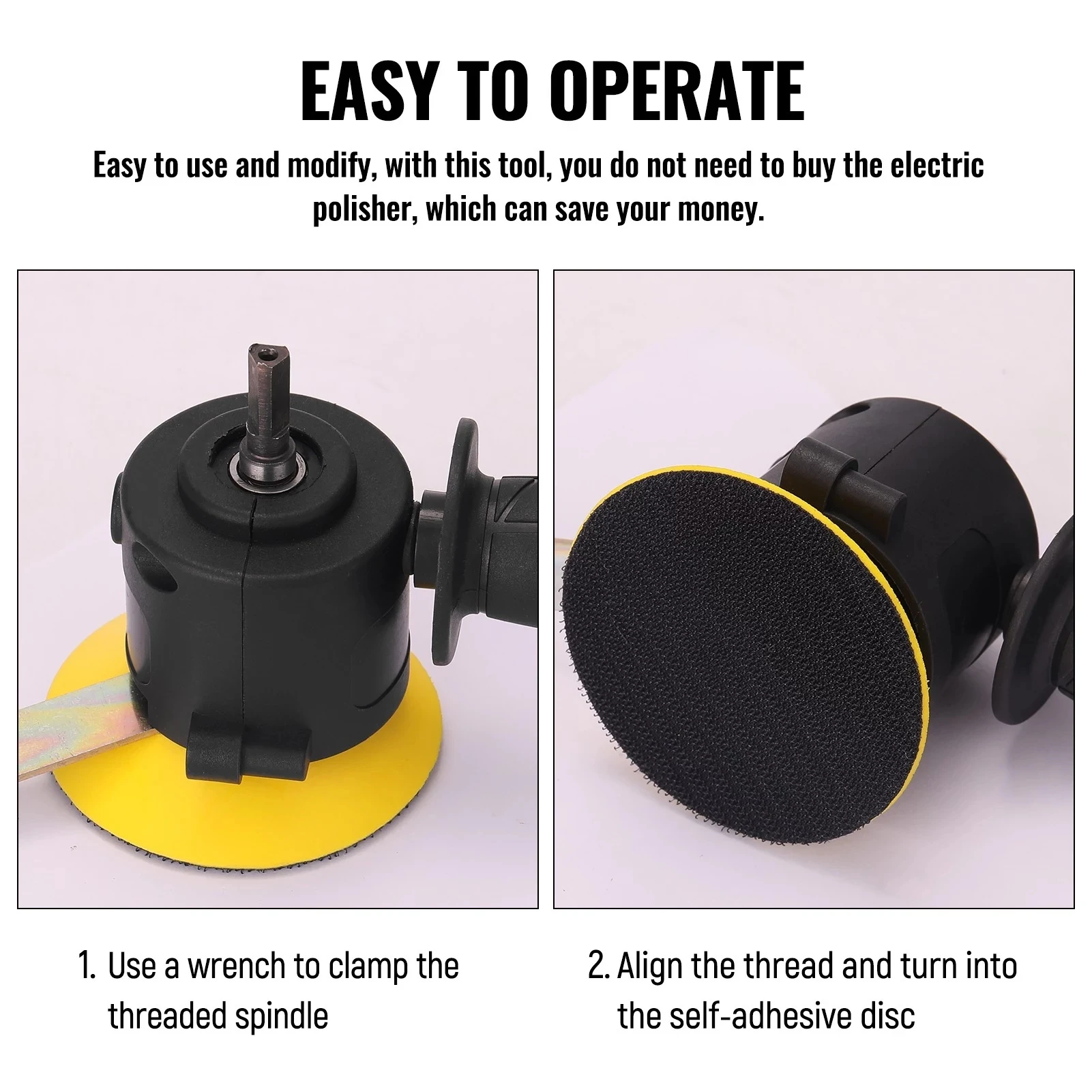 EASY TO OPERATE

Easy to use and modify, with this tool, you do not need to buy the electric polisher, which can save your money.

1. Use a wrench to clamp the threaded spindle

2. Align the thread and turn into the self-adhesive disc