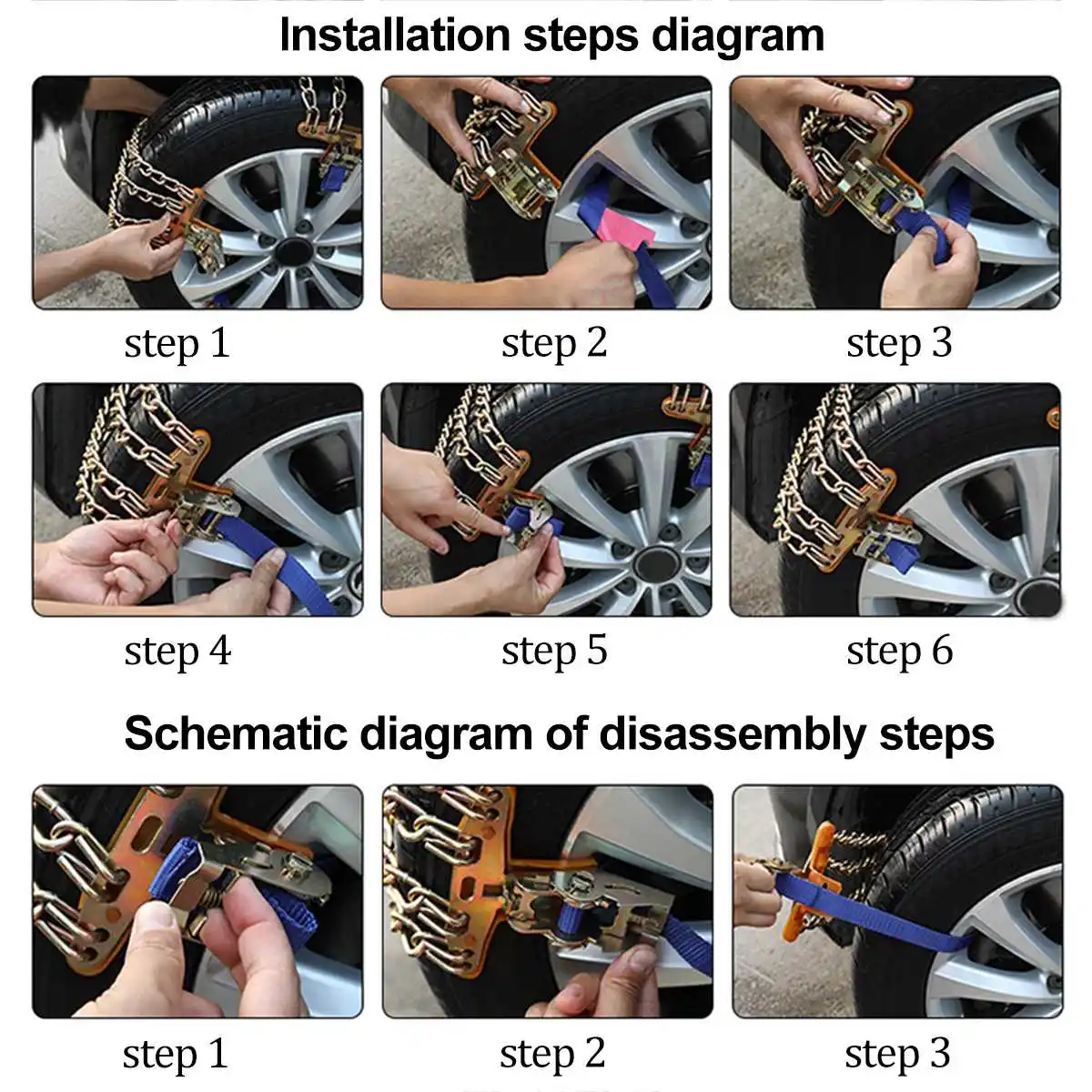 Installation steps diagram

step 1

step 2

step 3

step 4

step 5

step 6

Schematic diagram of disassembly steps

step 1

step 2

step 3