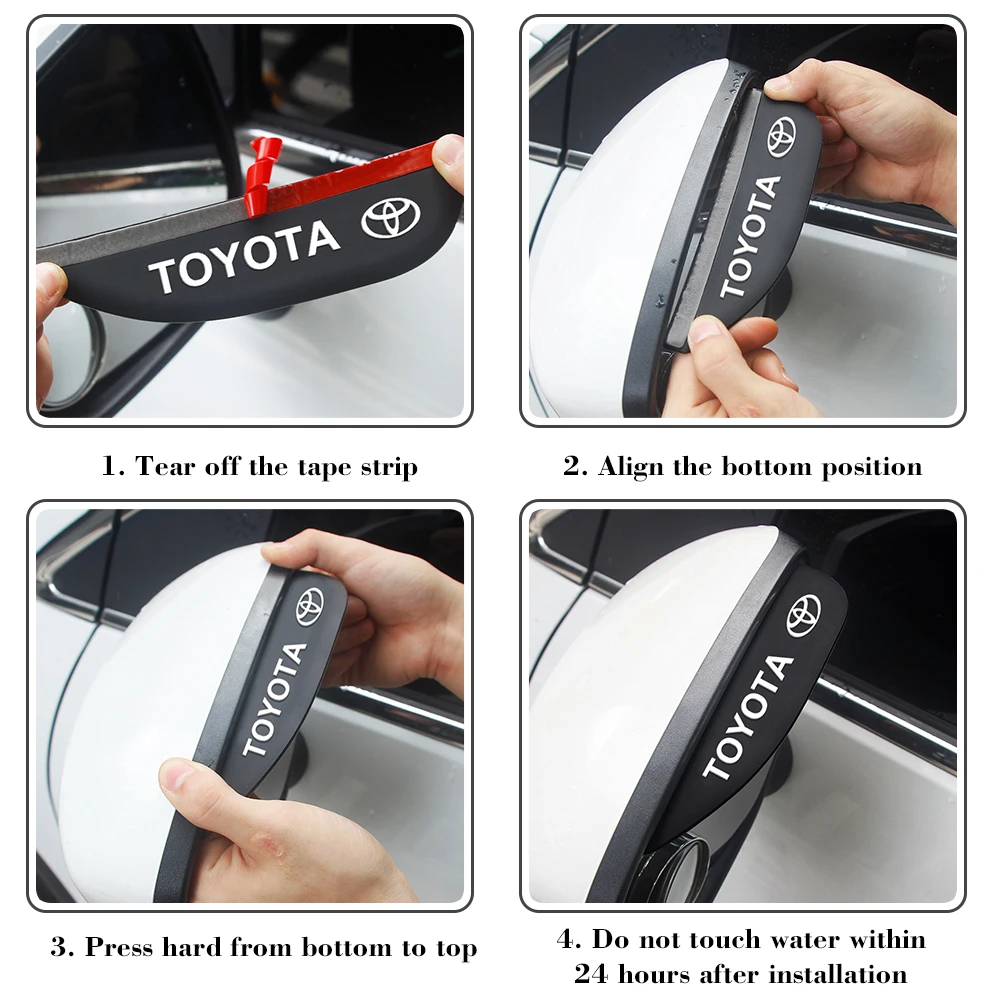 TOYOTA

1. Tear off the tape strip

TOYOTA

2. Align the bottom position

TOYOTA

3. Press hard from bottom to top

TOYOTA

4. Do not touch water within 24 hours after installation