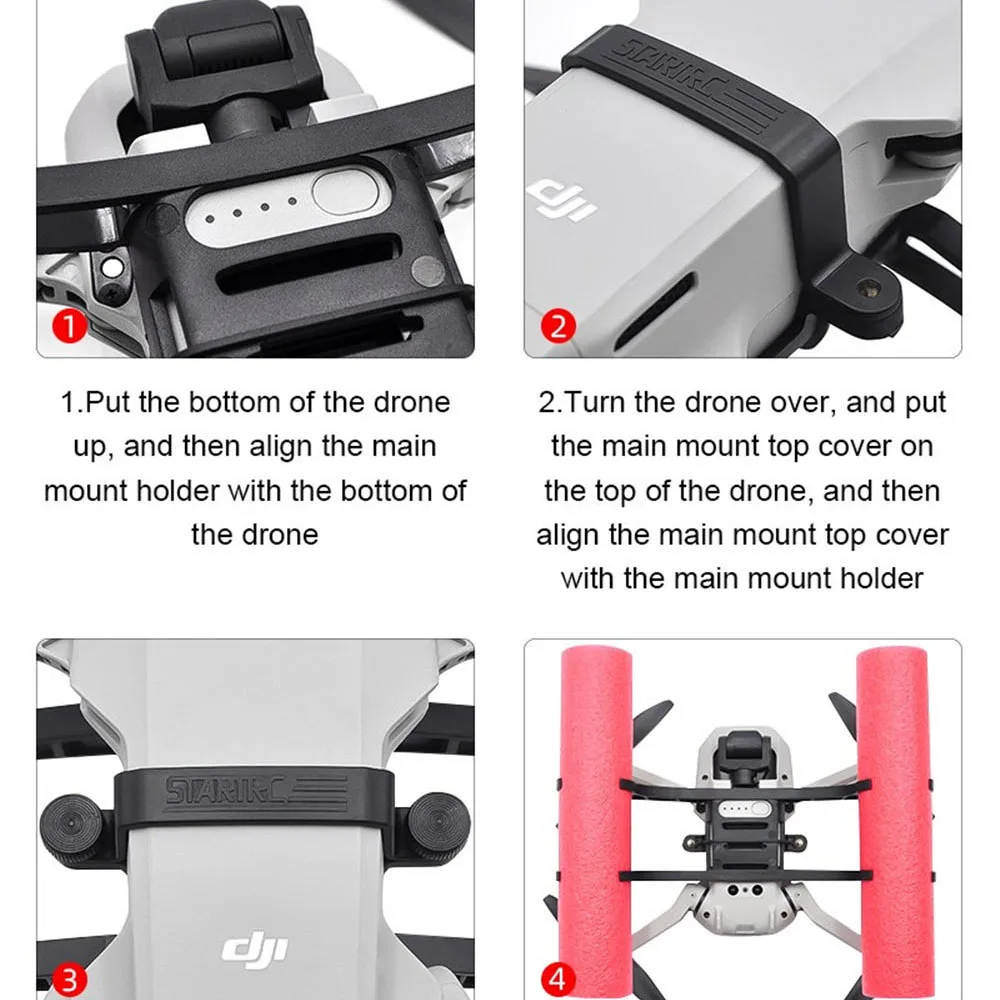 STARTRC

dji

1

2

1.Put the bottom of the drone up, and then align the main mount holder with the bottom of the drone

2.Turn the drone over, and put the main mount top cover on the top of the drone, and then align the main mount top cover with the main mount holder

STARTRC

dji

3

4