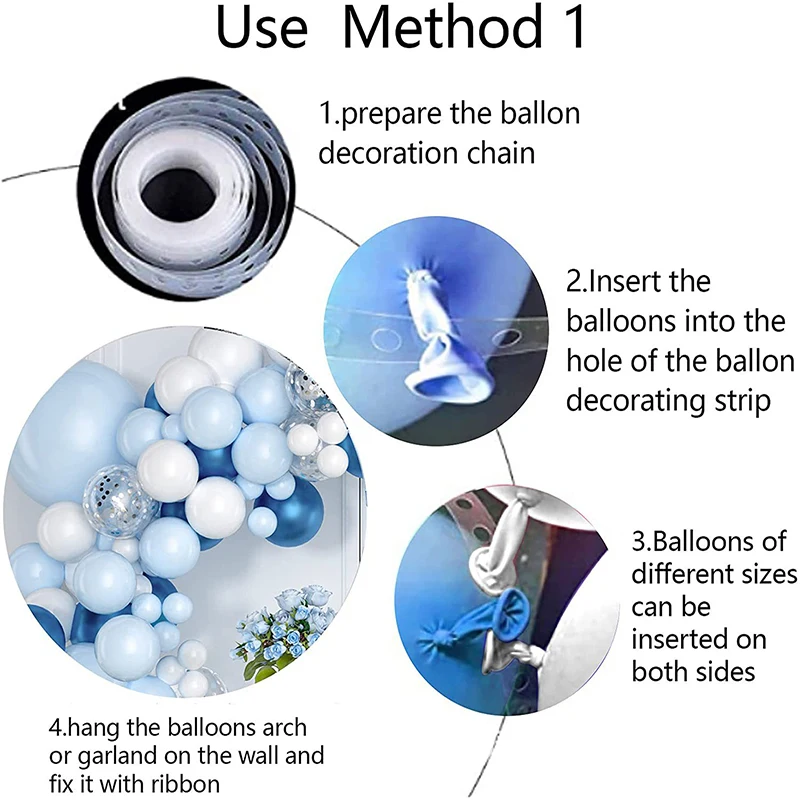 Use Method 1

1.prepare the ballon decoration chain

2.Insert the balloons into the hole of the ballon decorating strip

3.Balloons of different sizes can be inserted on both sides

4.hang the balloons arch or garland on the wall and fix it with ribbon