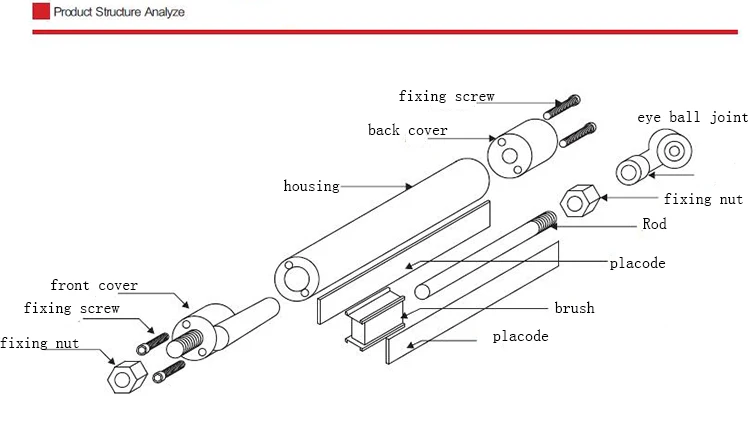 Product Structure Analyze

fixing screw
back cover
eye ball joint
housing
fixing nut
Rod
placode
front cover
fixing screw
brush
fixing nut
placode