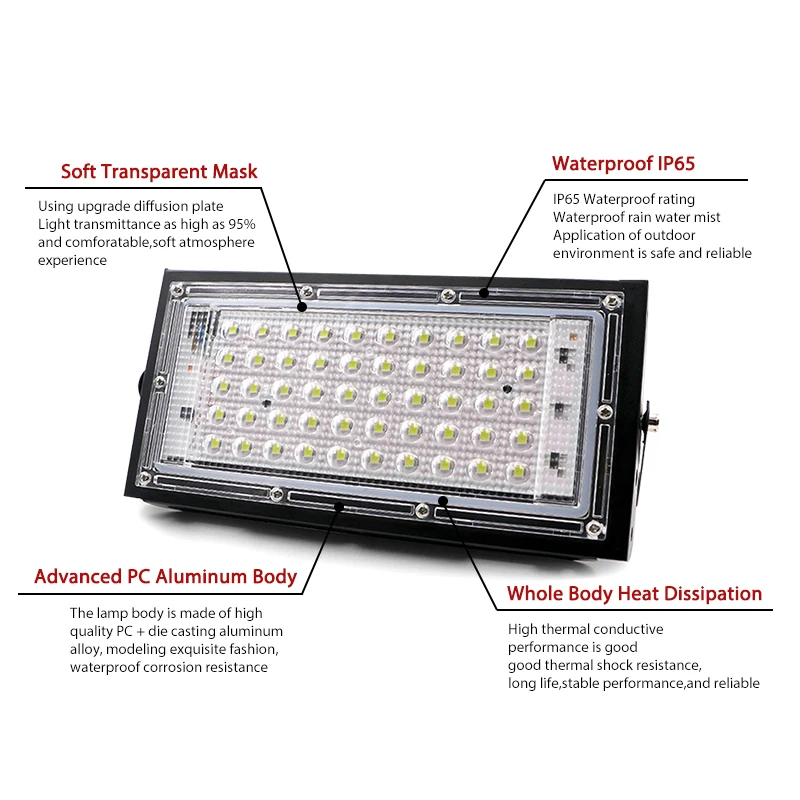 Soft Transparent Mask

Using upgrade diffusion plate
Light transmittance as high as 95%
and comforatable,soft atmosphere
experience

Waterproof IP65

IP65 Waterproof rating
Waterproof rain water mist
Application of outdoor
environment is safe and reliable

Advanced PC Aluminum Body

The lamp body is made of high
quality PC + die casting aluminum
alloy, modeling exquisite fashion,
waterproof corrosion resistance

Whole Body Heat Dissipation

High thermal conductive
performance is good
good thermal shock resistance,
long life,stable performance,and reliable