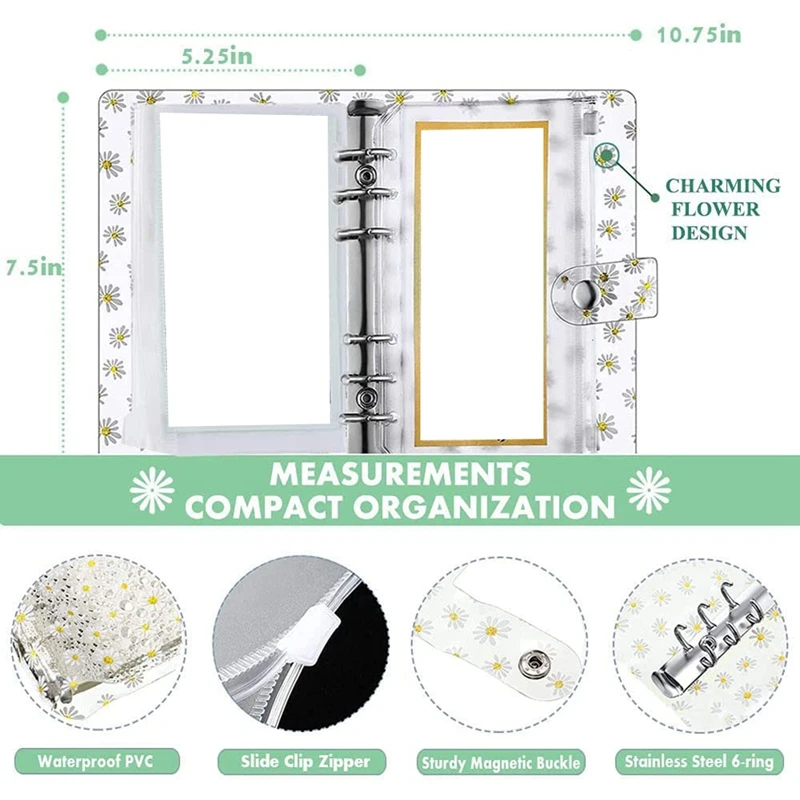 10.75in

5.25in

7.5in

CHARMING FLOWER DESIGN

MEASUREMENTS
COMPACT ORGANIZATION

Waterproof PVC

Slide Clip Zipper

Sturdy Magnetic Buckle

Stainless Steel 6-ring