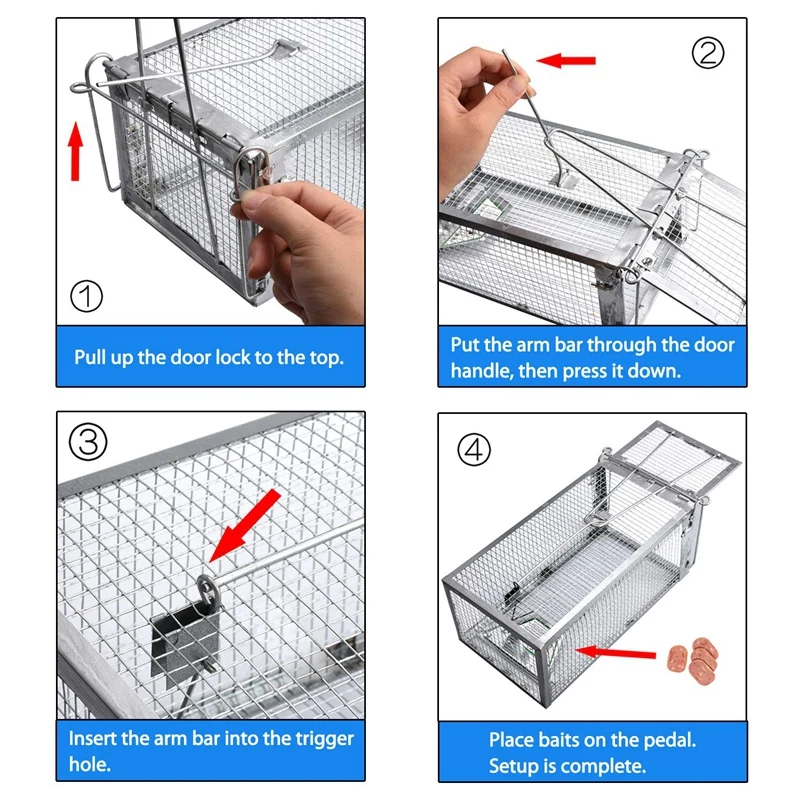 ①

Pull up the door lock to the top.

②

Put the arm bar through the door handle, then press it down.

③

Insert the arm bar into the trigger hole.

④

Place baits on the pedal.
Setup is complete.