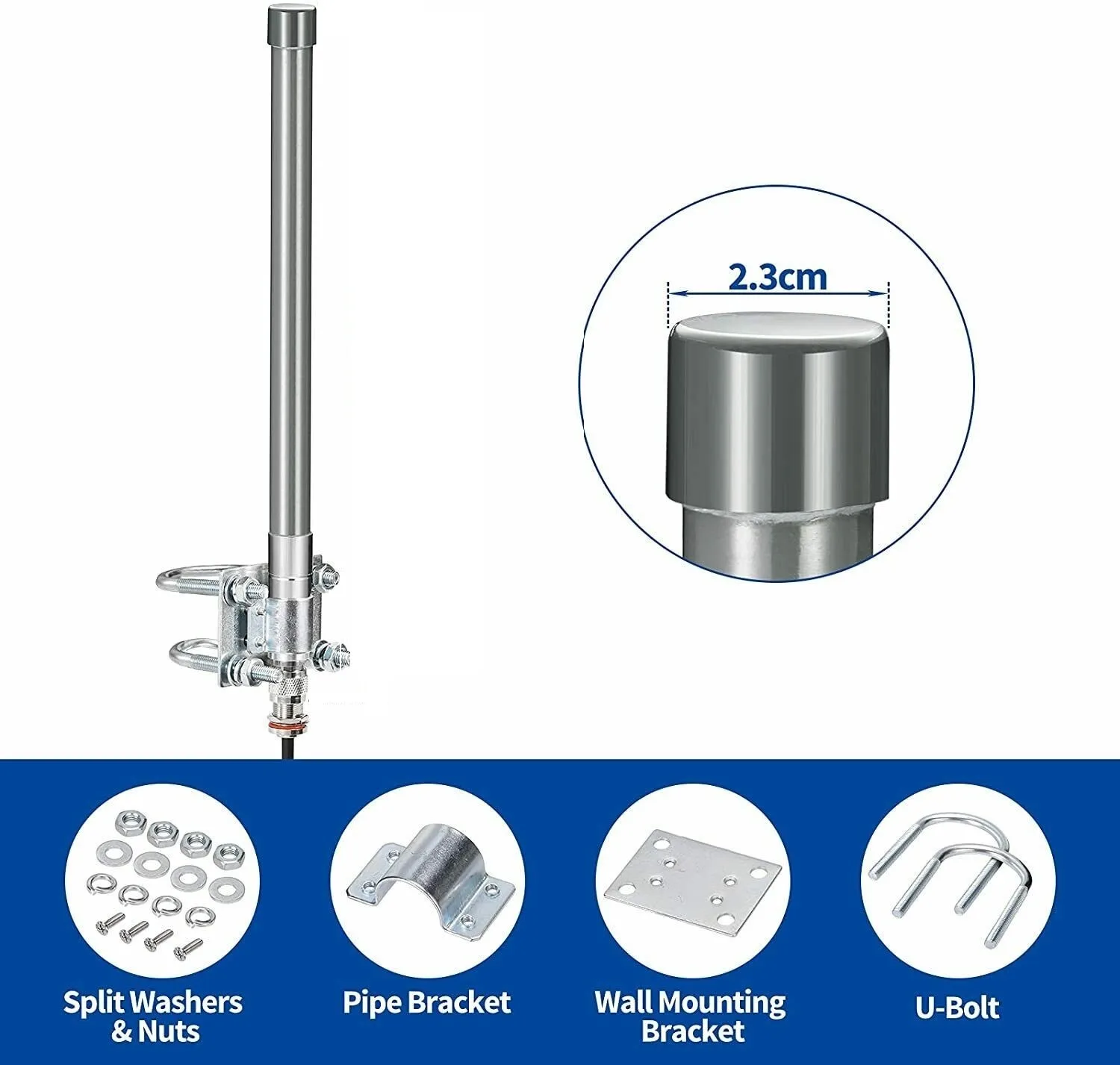 2.3cm

Split Washers & Nuts

Pipe Bracket

Wall Mounting Bracket

U-Bolt