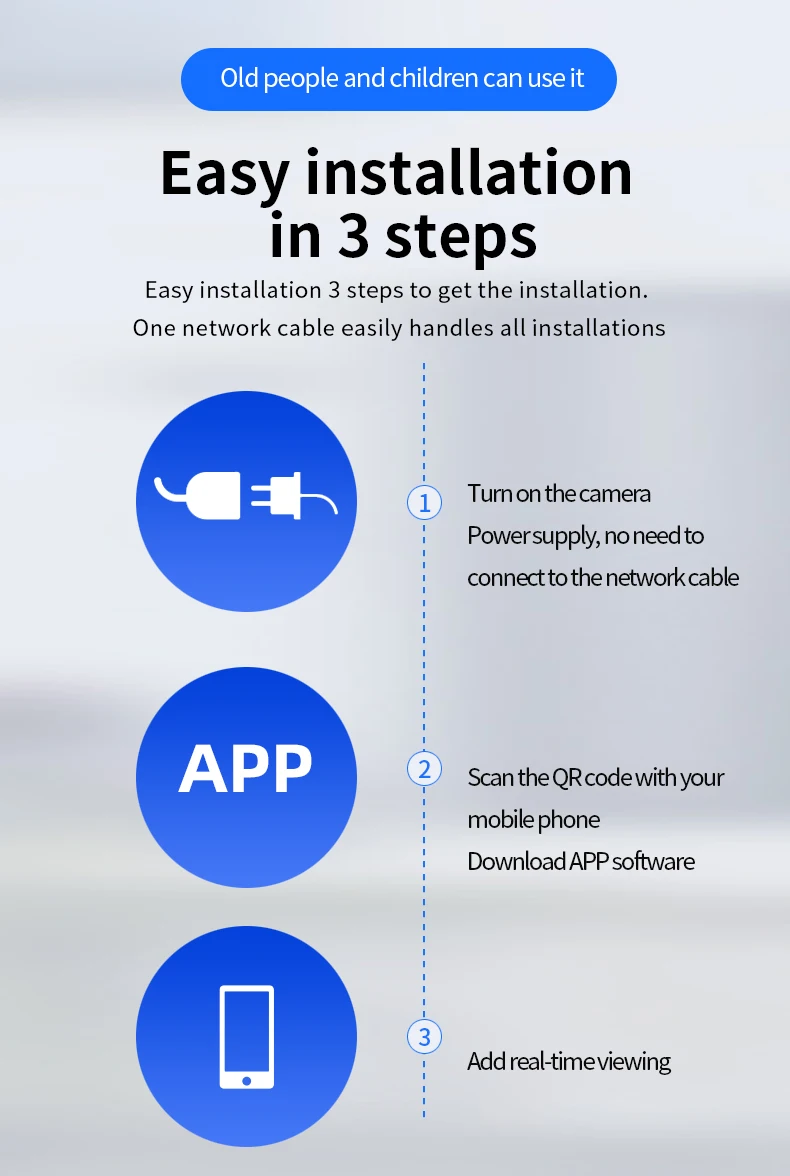 Old people and children can use it

Easy installation in 3 steps

Easy installation 3 steps to get the installation.
One network cable easily handles all installations

1

Turn on the camera
Power supply, no need to connect to the network cable

APP

2

Scan the QR code with your mobile phone
Download APP software

3

Add real-time viewing