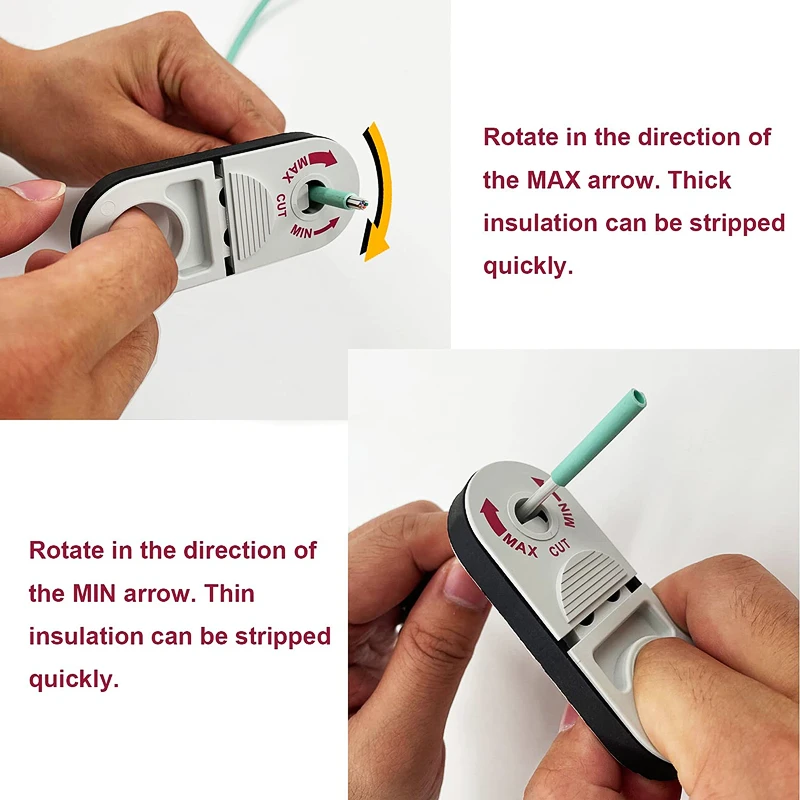 MAX
CUT
MIN

Rotate in the direction of the MAX arrow. Thick insulation can be stripped quickly.

Rotate in the direction of the MIN arrow. Thin insulation can be stripped quickly.

MAX
CUT
MIN