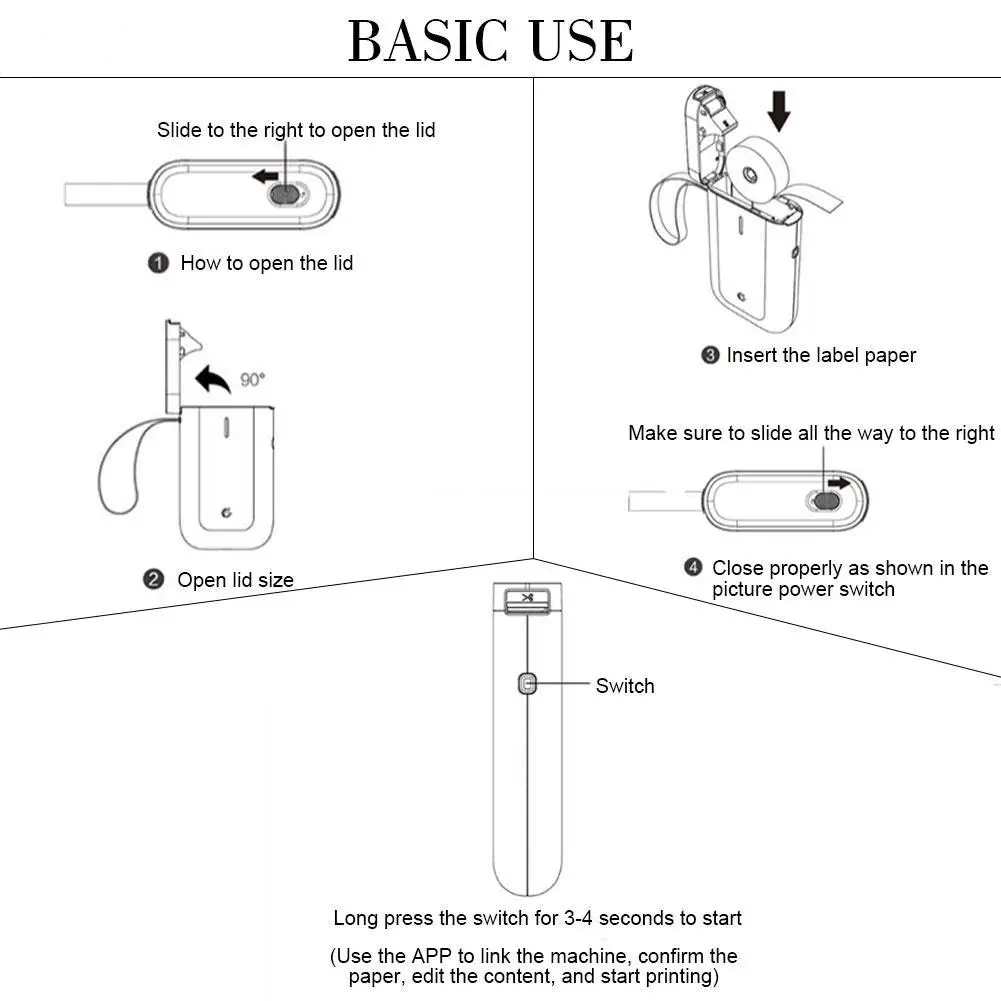 BASIC USE

Slide to the right to open the lid

❶ How to open the lid

90°

❷ Open lid size

❸ Insert the label paper

Make sure to slide all the way to the right

❹ Close properly as shown in the picture power switch

Switch

Long press the switch for 3-4 seconds to start

(Use the APP to link the machine, confirm the paper, edit the content, and start printing)