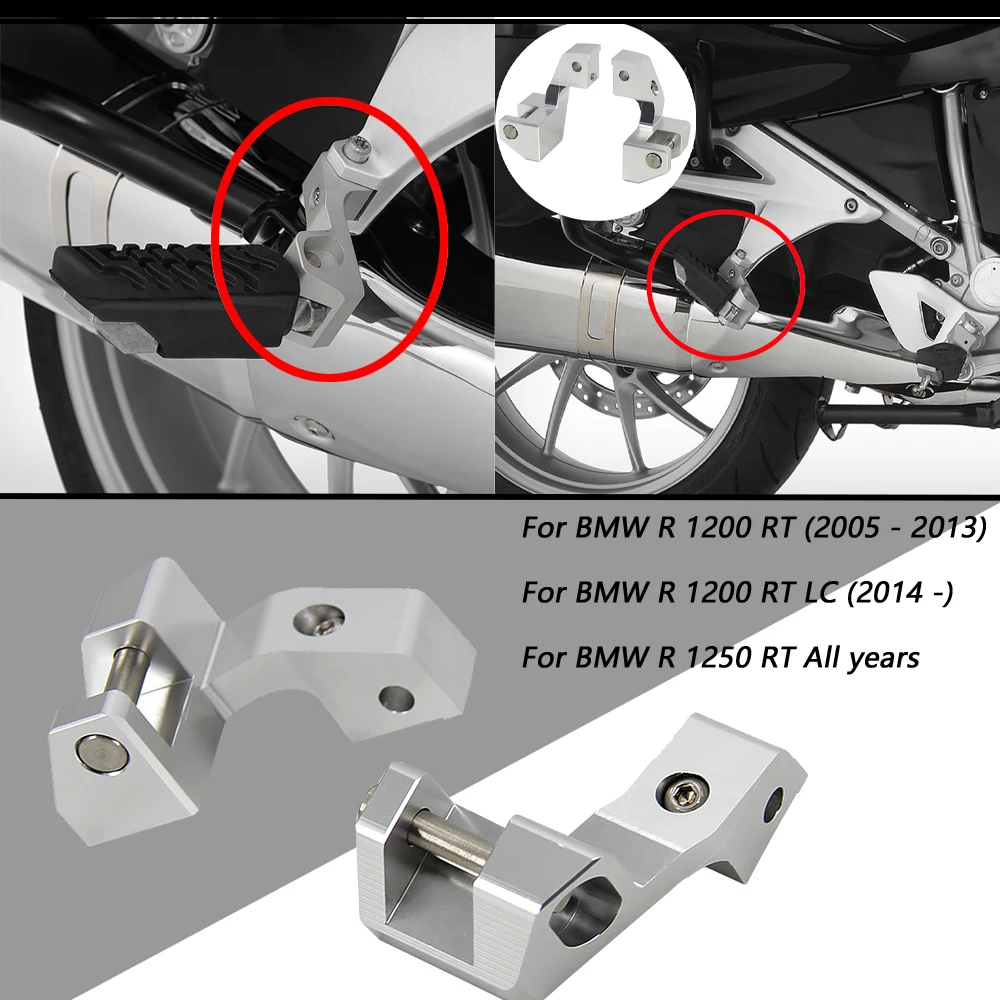 For BMW R 1200 RT (2005 - 2013)

For BMW R 1200 RT LC (2014 -)

For BMW R 1250 RT All years