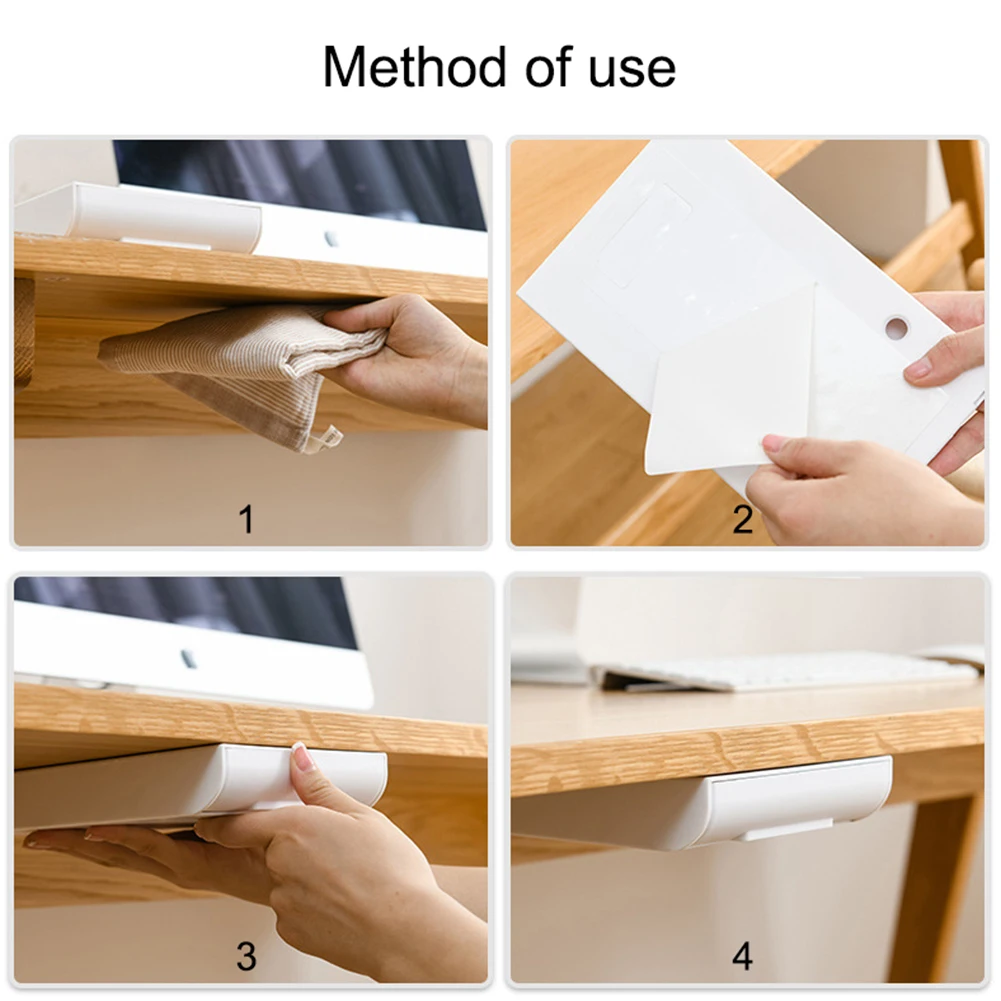 Method of use

1

2

3

4