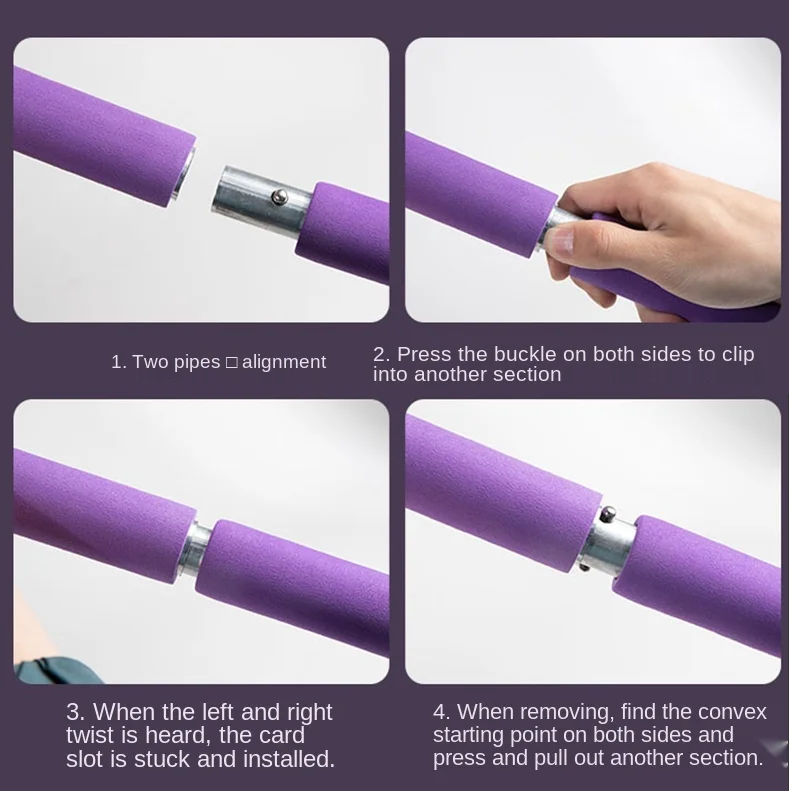 1. Two pipes □ alignment

2. Press the buckle on both sides to clip into another section

3. When the left and right twist is heard, the card slot is stuck and installed.

4. When removing, find the convex starting point on both sides and press and pull out another section.