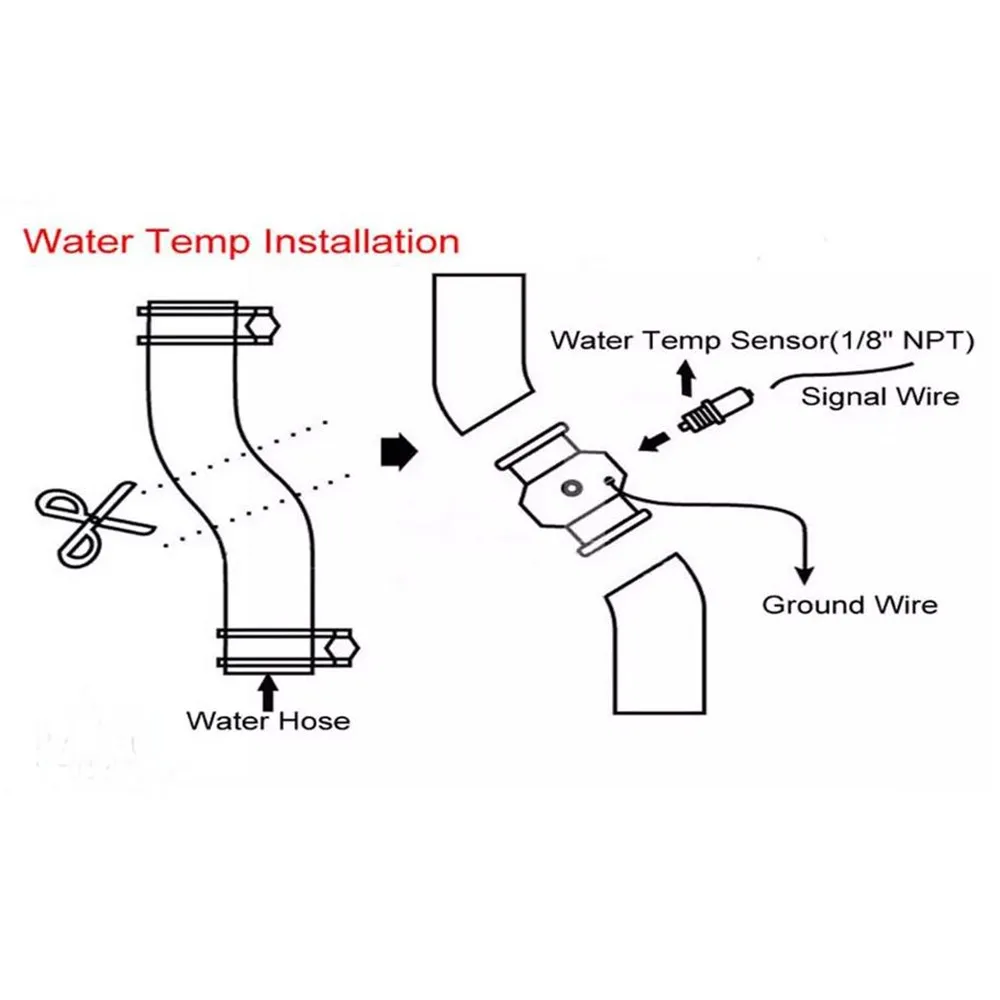 Water Temp Installation

Water Temp Sensor(1/8" NPT)

Signal Wire

Ground Wire

Water Hose