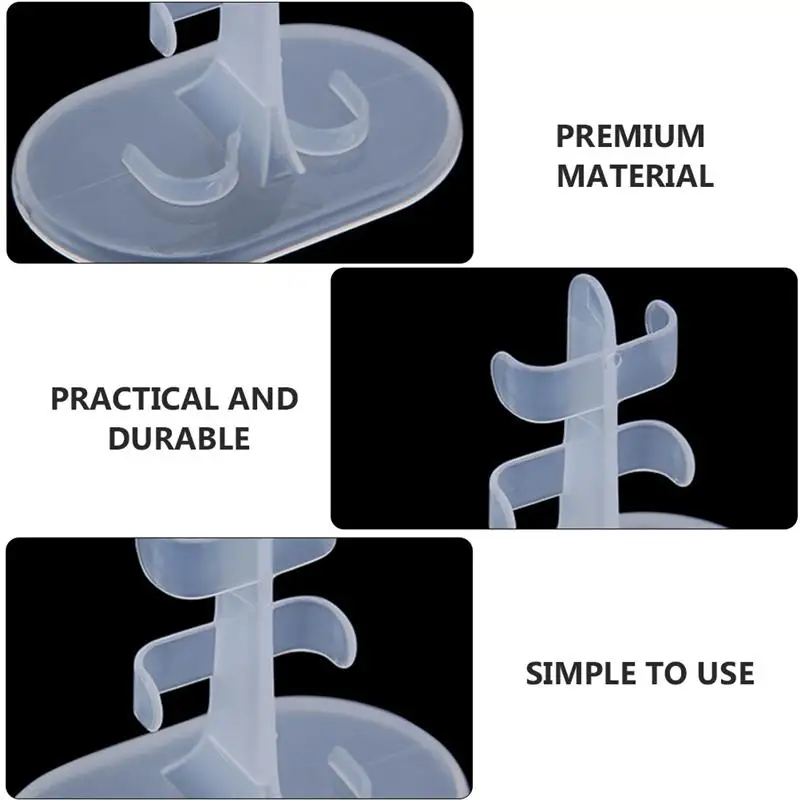 PREMIUM MATERIAL

PRACTICAL AND DURABLE

SIMPLE TO USE