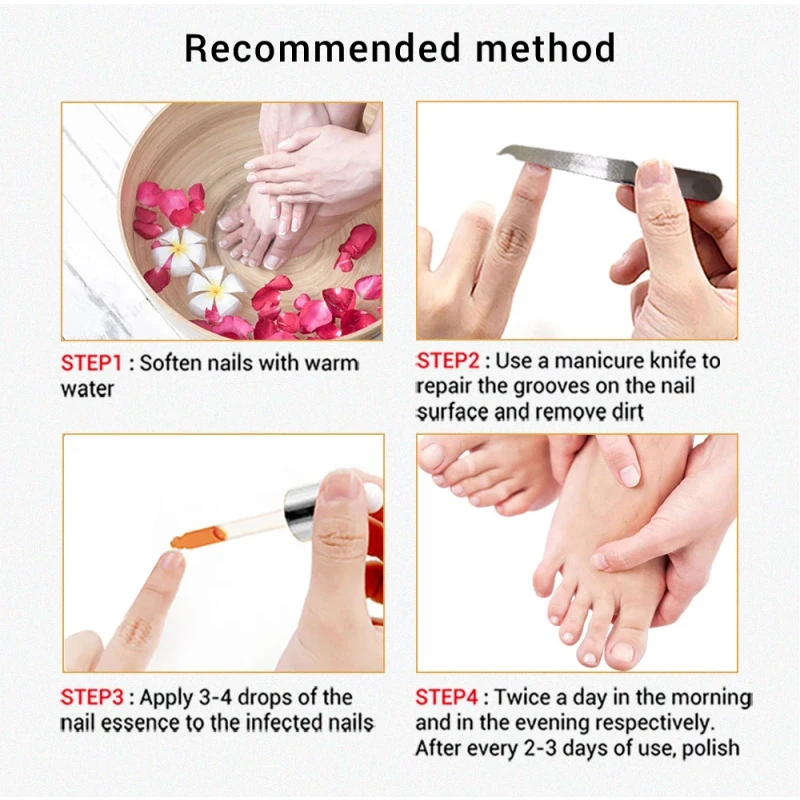 Recommended method

STEP1 : Soften nails with warm water

STEP2 : Use a manicure knife to repair the grooves on the nail surface and remove dirt

STEP3 : Apply 3-4 drops of the nail essence to the infected nails

STEP4 : Twice a day in the morning and in the evening respectively. After every 2-3 days of use, polish