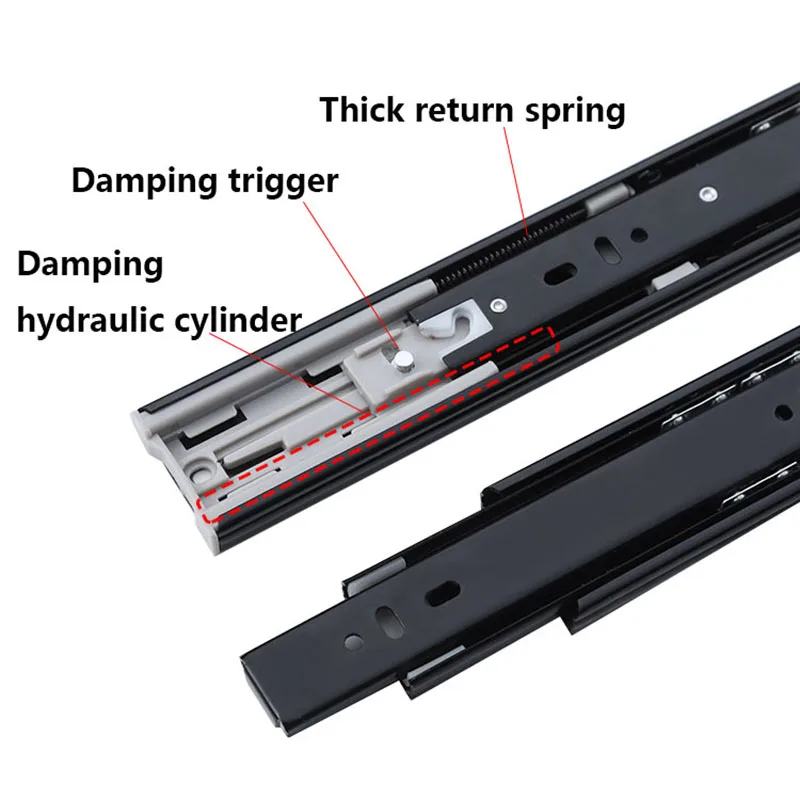 Thick return spring

Damping trigger

Damping hydraulic cylinder