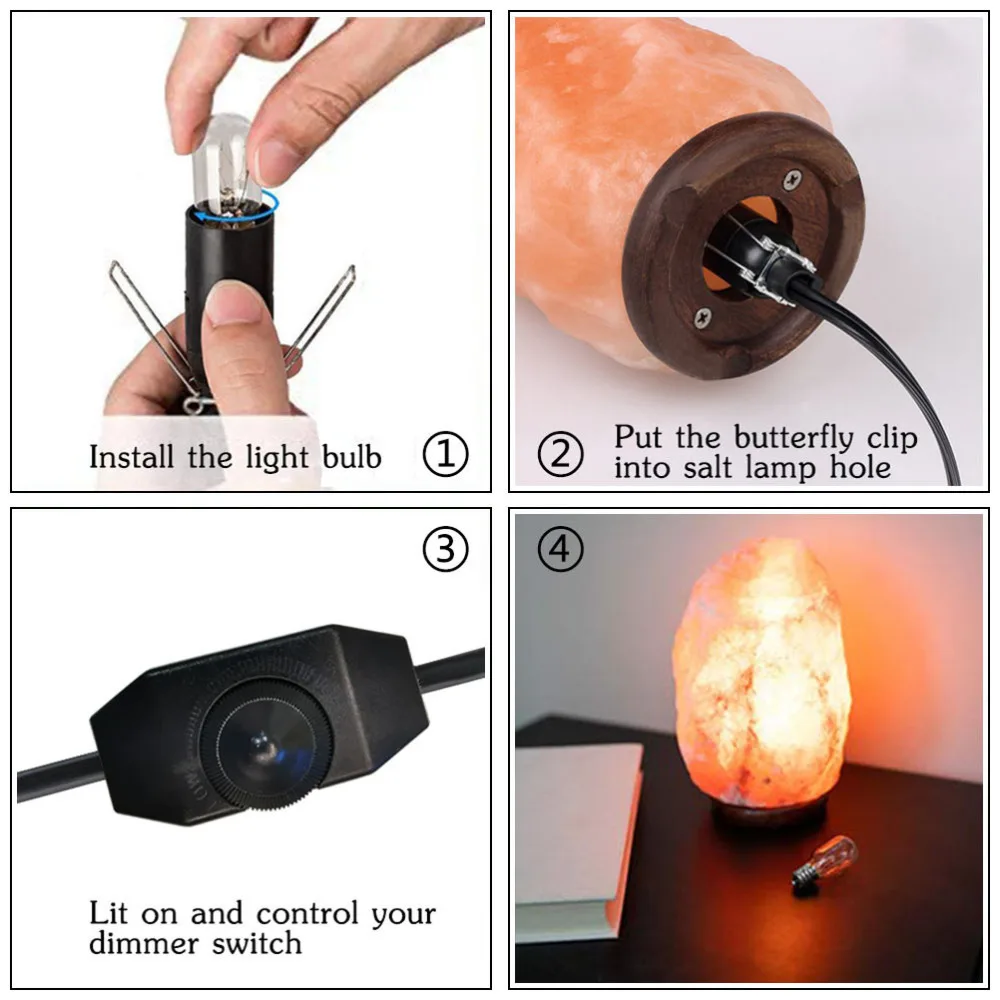 Install the light bulb ①

② Put the butterfly clip into salt lamp hole

③

Lit on and control your dimmer switch

④