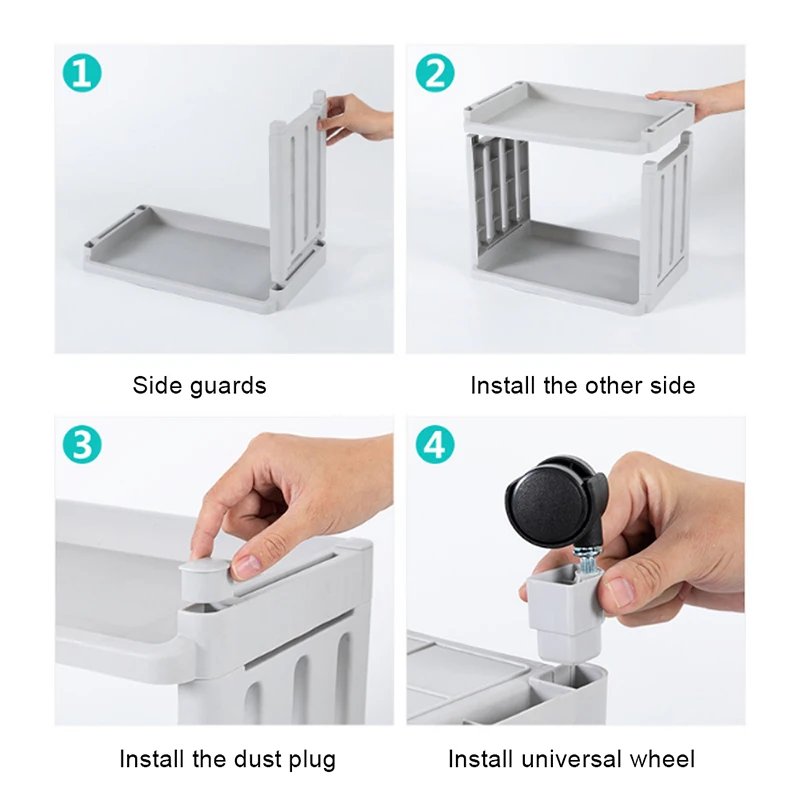 1

Side guards

2

Install the other side

3

Install the dust plug

4

Install universal wheel