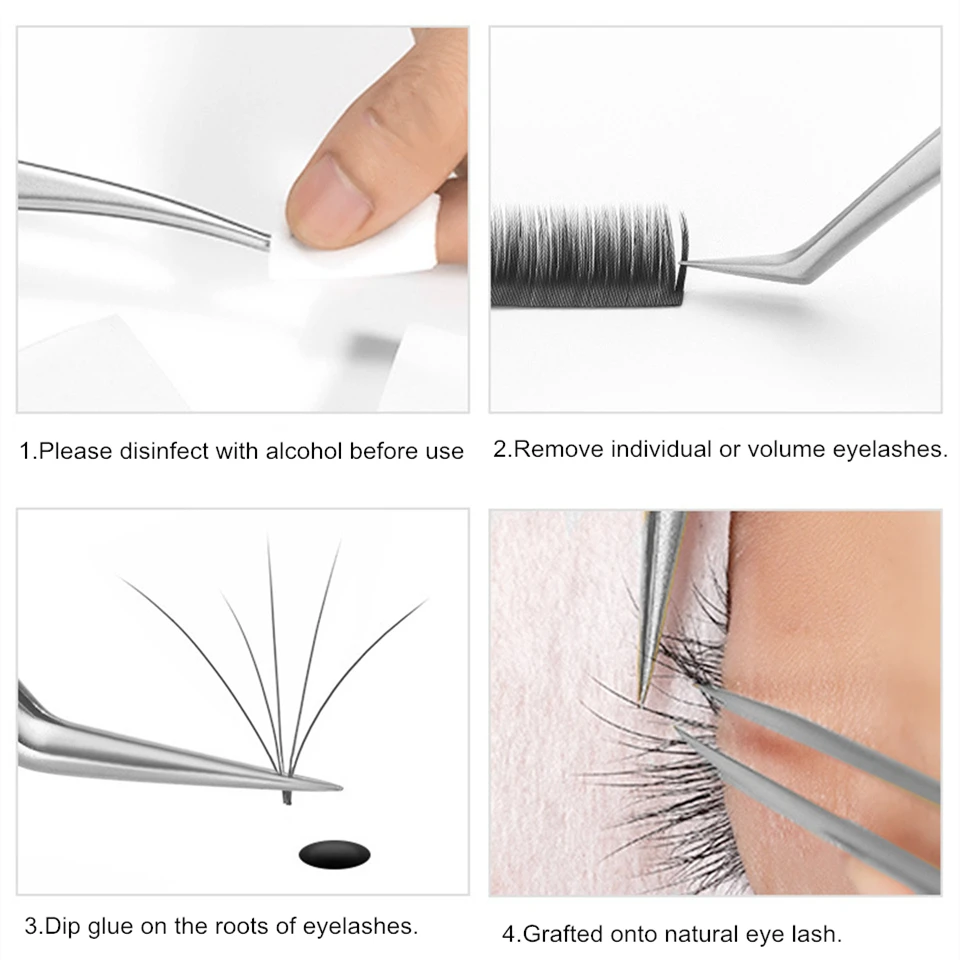 1.Please disinfect with alcohol before use

2.Remove individual or volume eyelashes.

3.Dip glue on the roots of eyelashes.

4.Grafted onto natural eye lash.