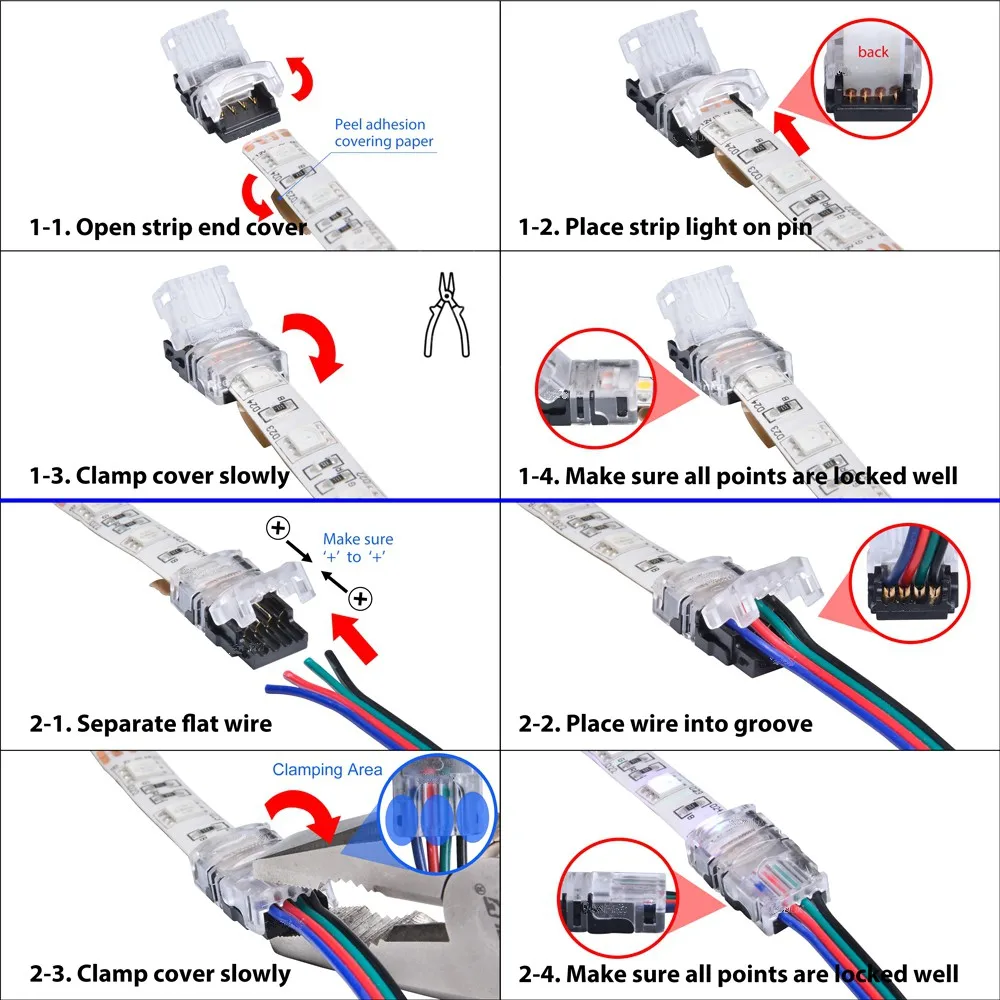 Peel adhesion covering paper

1-1. Open strip end cover

back

1-2. Place strip light on pin

1-3. Clamp cover slowly

1-4. Make sure all points are locked well

Make sure '+' to '+'

2-1. Separate flat wire

2-2. Place wire into groove

Clamping Area

2-3. Clamp cover slowly

2-4. Make sure all points are locked well