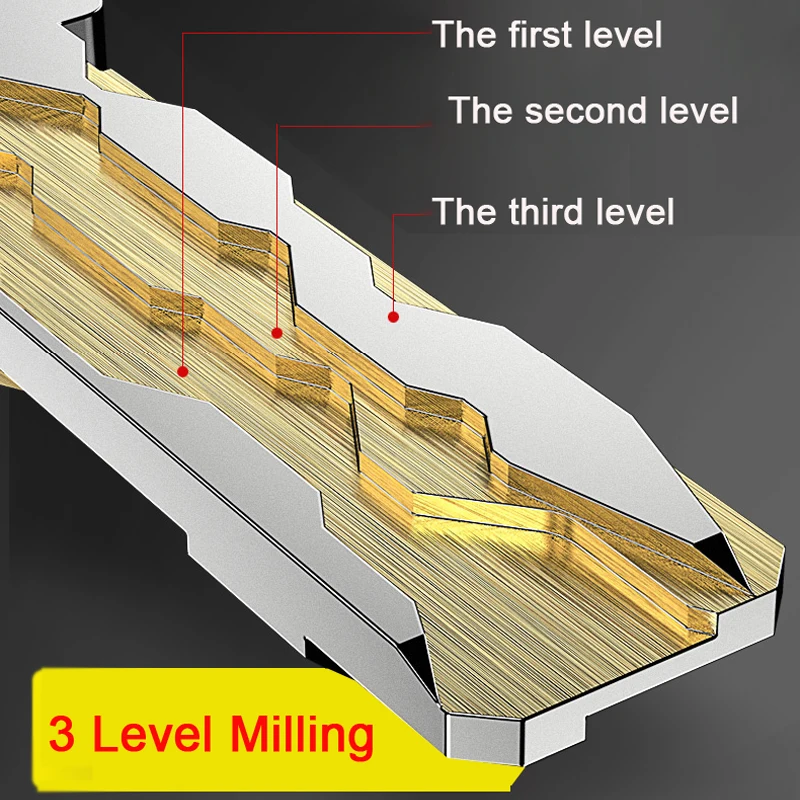 The first level
The second level
The third level
3 Level Milling