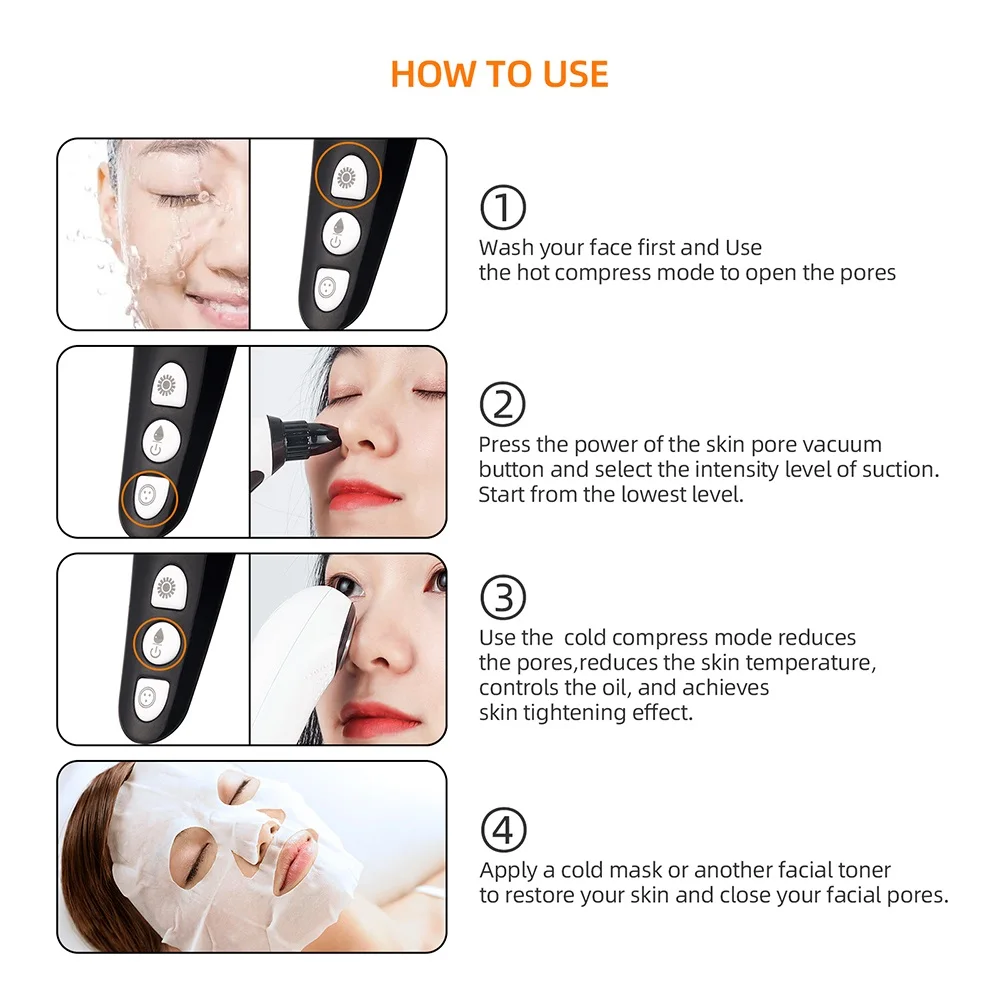 HOW TO USE

①
Wash your face first and Use the hot compress mode to open the pores

②
Press the power of the skin pore vacuum button and select the intensity level of suction. Start from the lowest level.

③
Use the  cold compress mode reduces the pores,reduces the skin temperature, controls the oil, and achieves skin tightening effect.

④
Apply a cold mask or another facial toner to restore your skin and close your facial pores.