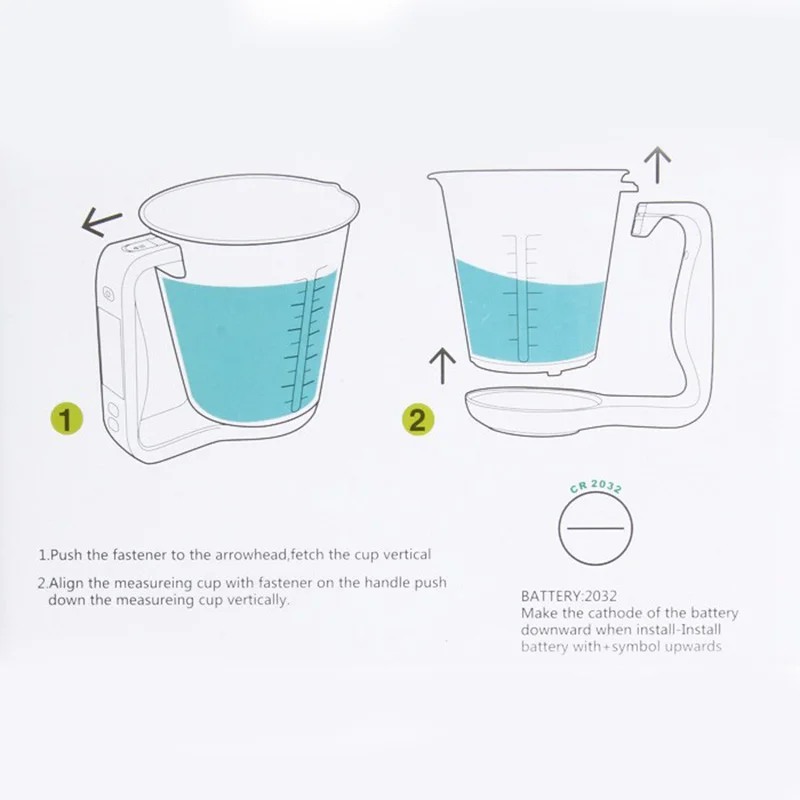 1

2

CR 2032

1.Push the fastener to the arrowhead,fetch the cup vertical

2.Align the measureing cup with fastener on the handle push down the measureing cup vertically.

BATTERY:2032
Make the cathode of the battery downward when install-Install battery with+symbol upwards