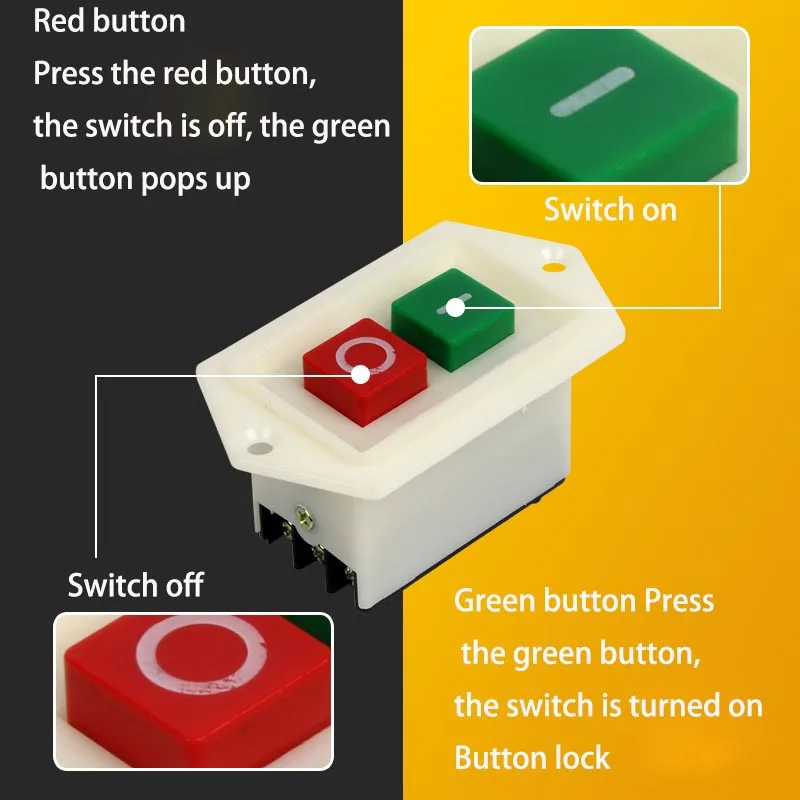 Red button
Press the red button,
the switch is off, the green
button pops up

Switch on

Switch off

Green button Press
the green button,
the switch is turned on
Button lock