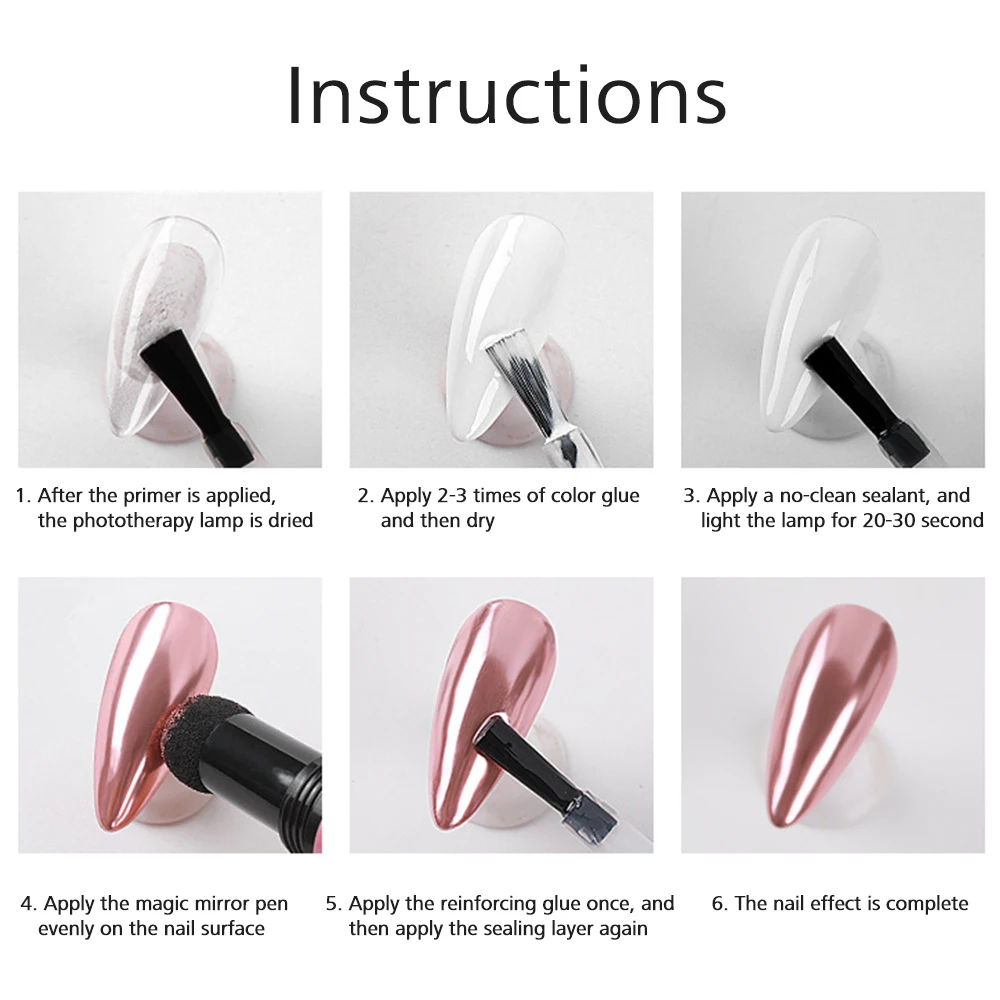 Instructions

1. After the primer is applied, the phototherapy lamp is dried

2. Apply 2-3 times of color glue and then dry

3. Apply a no-clean sealant, and light the lamp for 20-30 second

4. Apply the magic mirror pen evenly on the nail surface

5. Apply the reinforcing glue once, and then apply the sealing layer again

6. The nail effect is complete