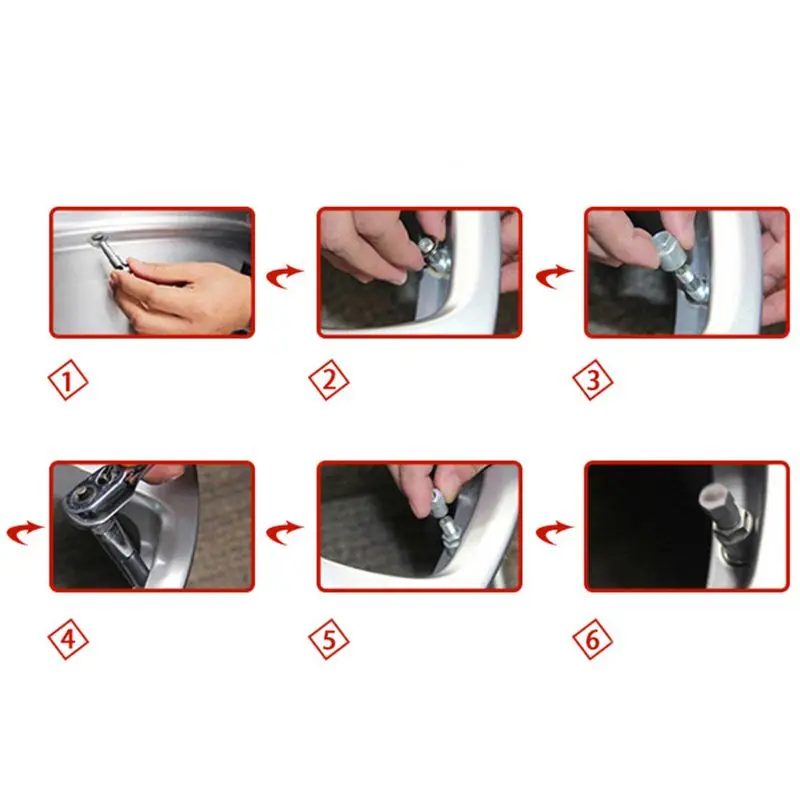 1

2

3

4

5

6