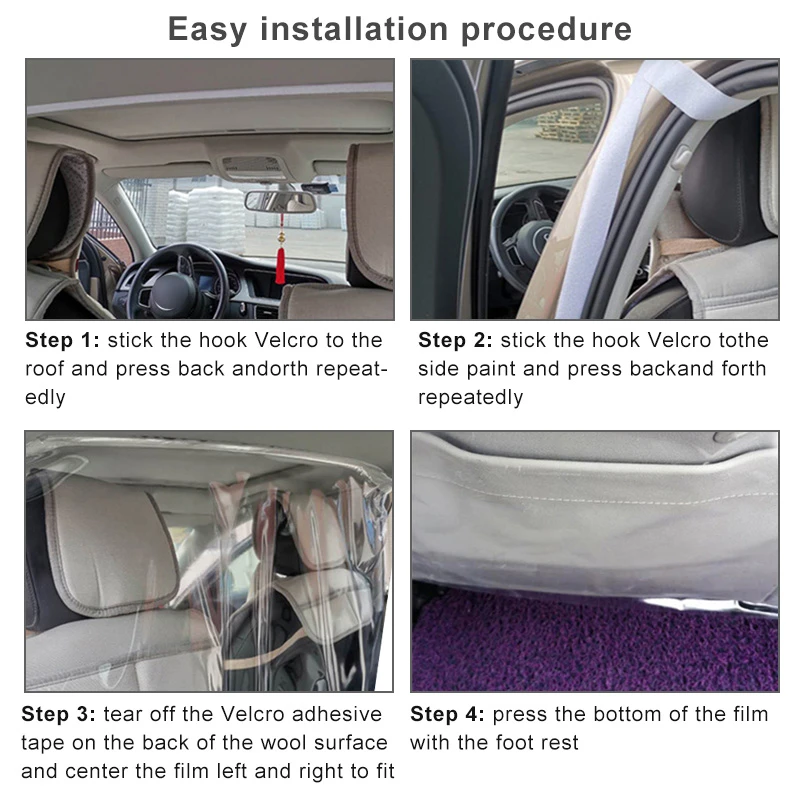 Easy installation procedure

Step 1: stick the hook Velcro to the roof and press back andorth repeatedly

Step 2: stick the hook Velcro tothe side paint and press backand forth repeatedly

Step 3: tear off the Velcro adhesive tape on the back of the wool surface and center the film left and right to fit

Step 4: press the bottom of the film with the foot rest