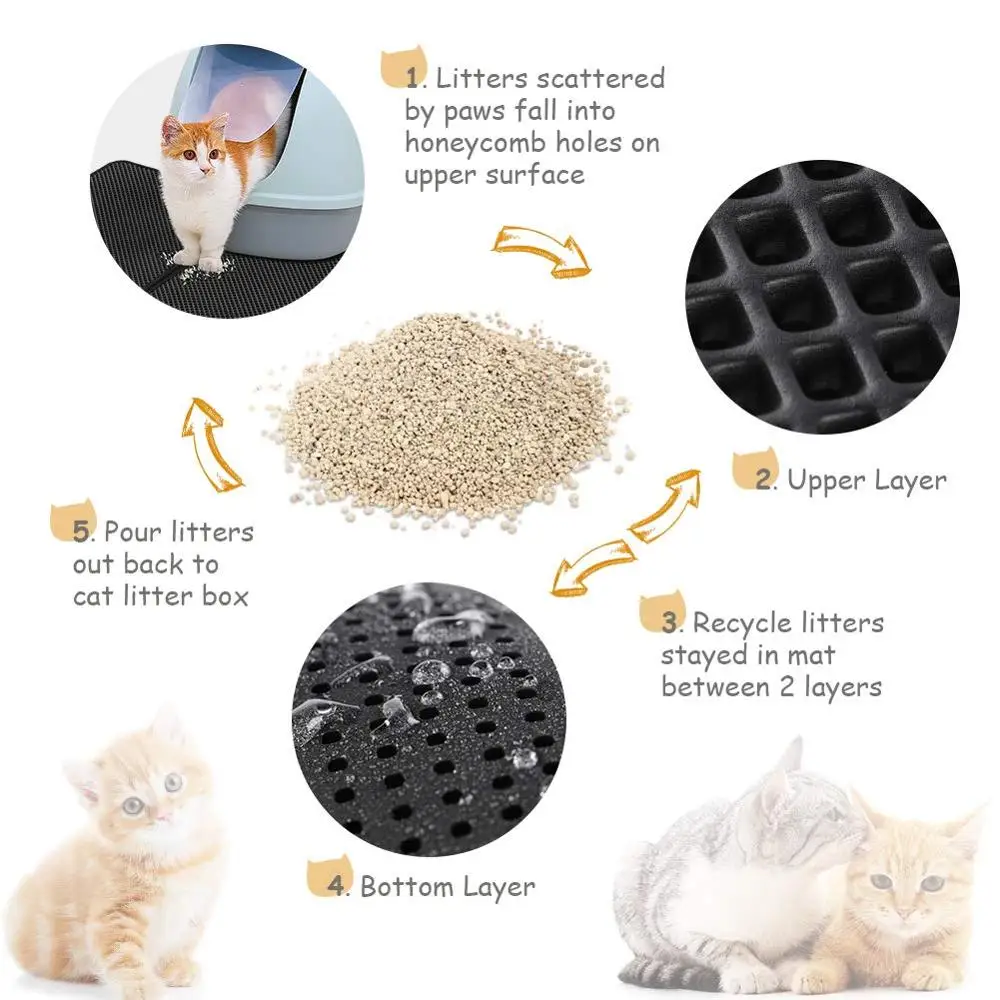 1. Litters scattered by paws fall into honeycomb holes on upper surface

2. Upper Layer

3. Recycle litters stayed in mat between 2 layers

4. Bottom Layer

5. Pour litters out back to cat litter box